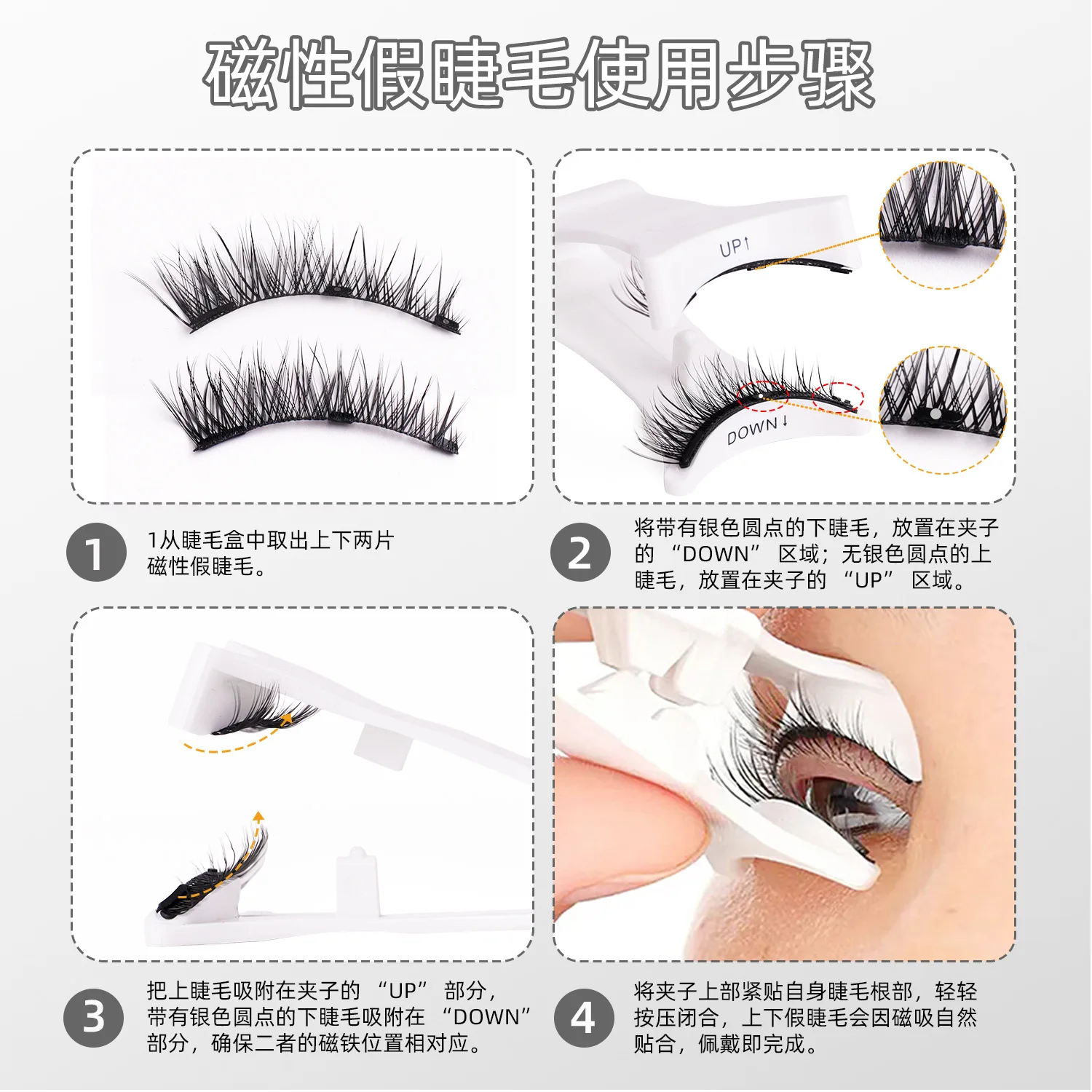 磁性假睫毛使用步骤

UP↑

DOWN↓

1

1从睫毛盒中取出上下两片磁性假睫毛。

2

将带有银色圆点的下睫毛，放置在夹子的 “DOWN” 区域；无银色圆点的上睫毛，放置在夹子的 “UP” 区域。

3

把上睫毛吸附在夹子的 “UP” 部分，带有银色圆点的下睫毛吸附在 “DOWN” 部分，确保二者的磁铁位置相对应。

4

将夹子上部紧贴自身睫毛根部，轻轻按压闭合，上下假睫毛会因磁吸自然贴合，佩戴即完成。