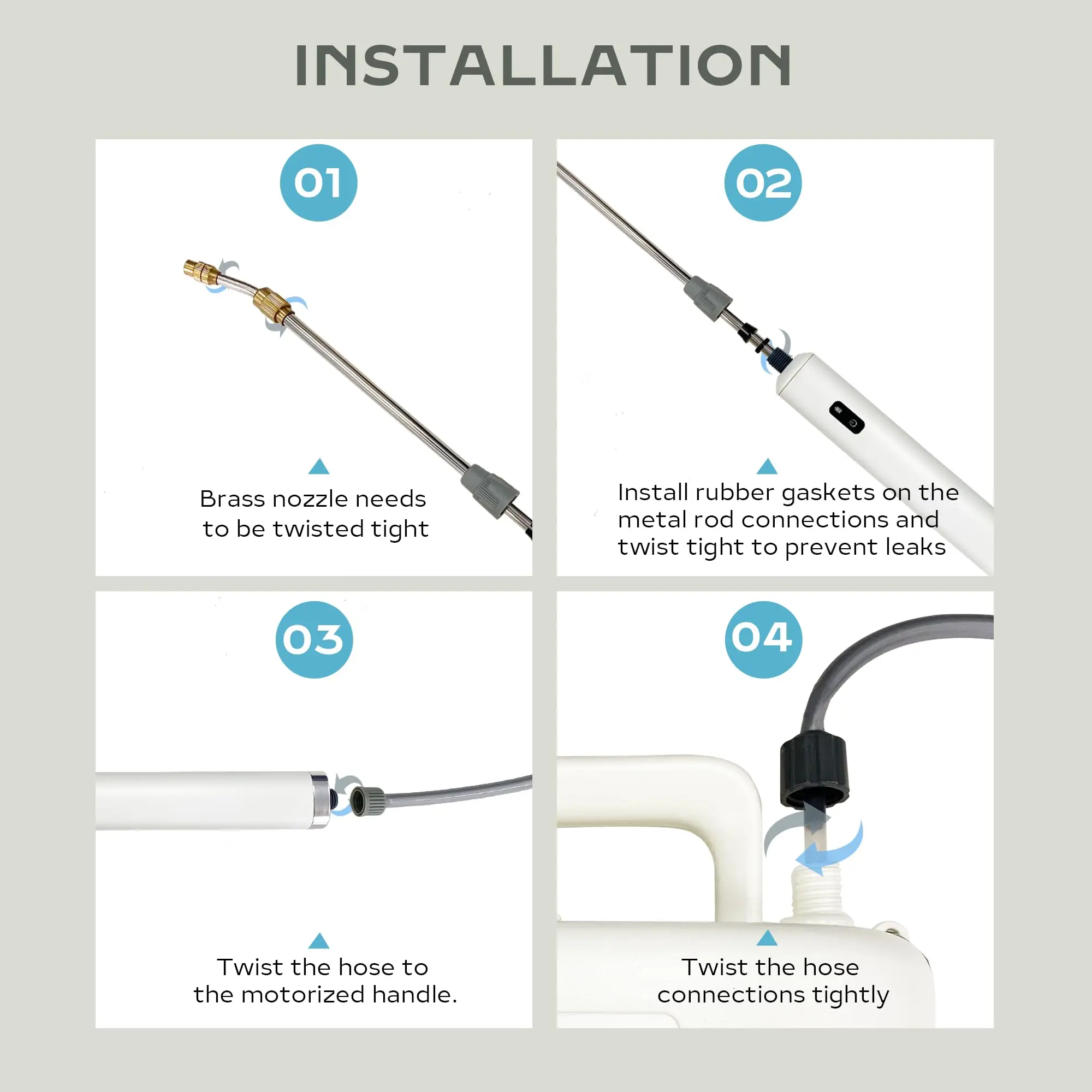 INSTALLATION

01

Brass nozzle needs to be twisted tight

02

Install rubber gaskets on the metal rod connections and twist tight to prevent leaks

03

Twist the hose to the motorized handle.

04

Twist the hose connections tightly