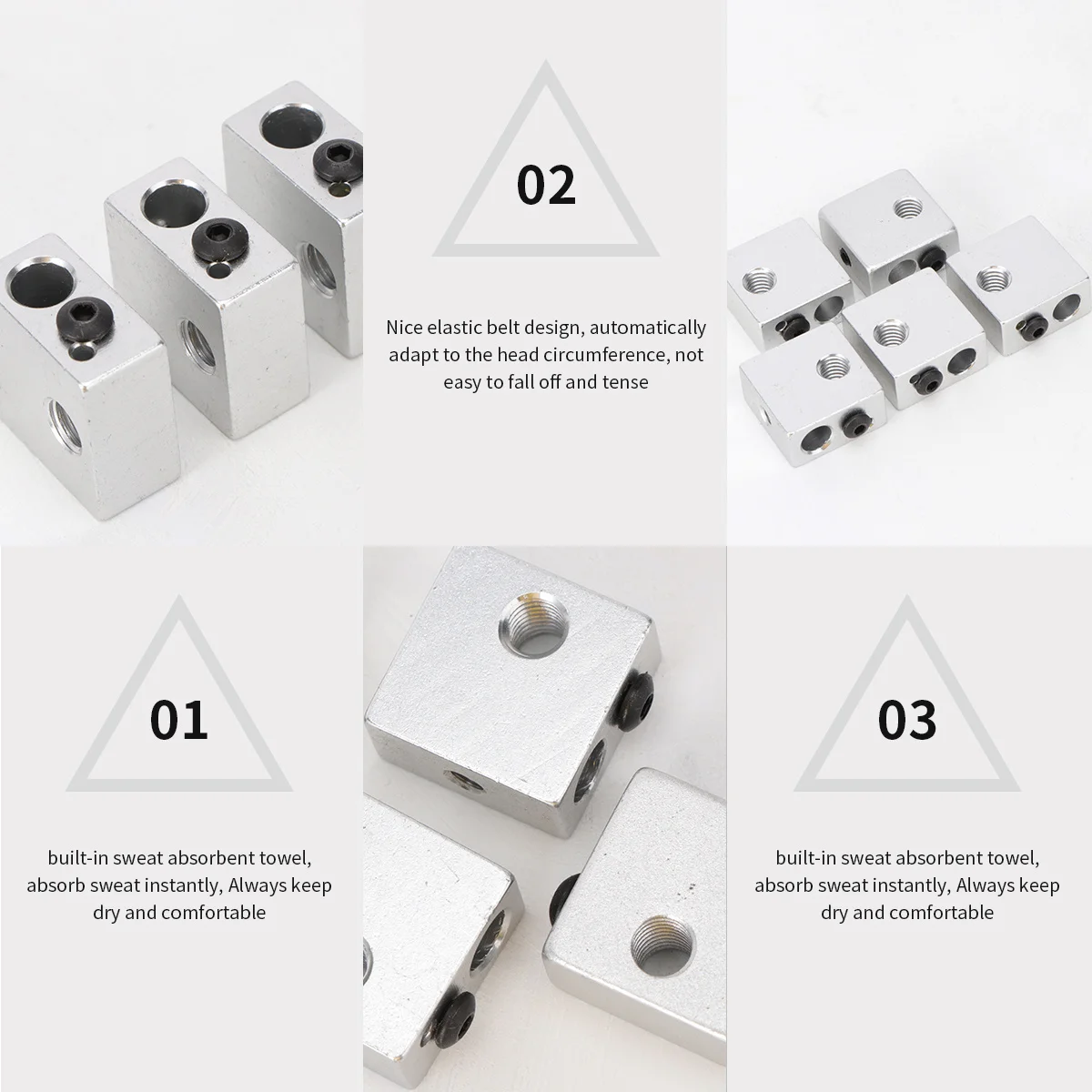 02

Nice elastic belt design, automatically adapt to the head circumference, not easy to fall off and tense

01

built-in sweat absorbent towel, absorb sweat instantly, Always keep dry and comfortable

03

built-in sweat absorbent towel, absorb sweat instantly, Always keep dry and comfortable