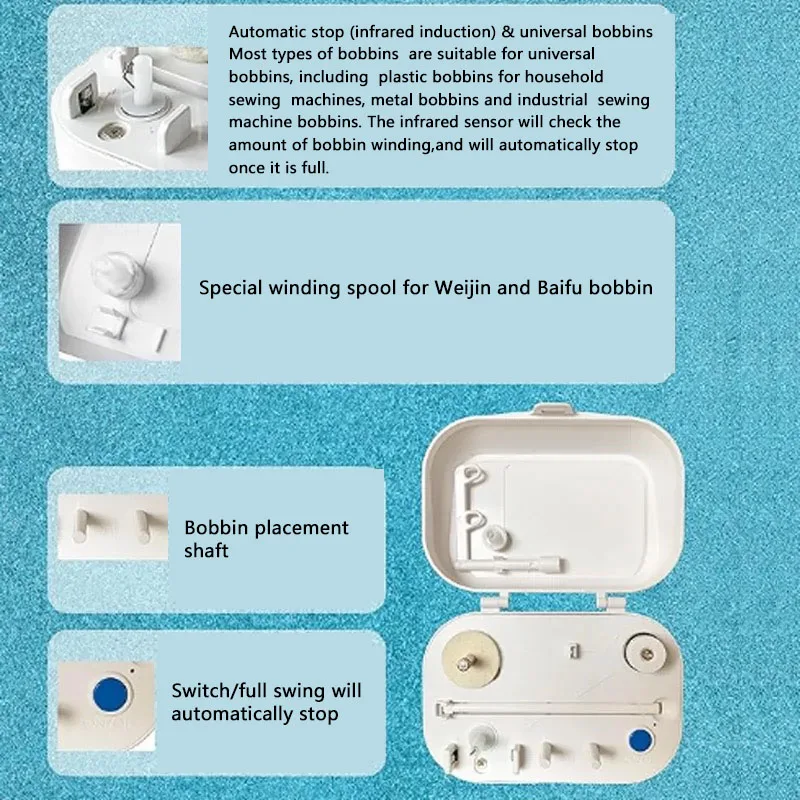 Automatic stop (infrared induction) & universal bobbins
Most types of bobbins are suitable for universal bobbins, including plastic bobbins for household sewing machines, metal bobbins and industrial sewing machine bobbins. The infrared sensor will check the amount of bobbin winding,and will automatically stop once it is full.

Special winding spool for Weijin and Baifu bobbin

Bobbin placement shaft

Switch/full swing will automatically stop