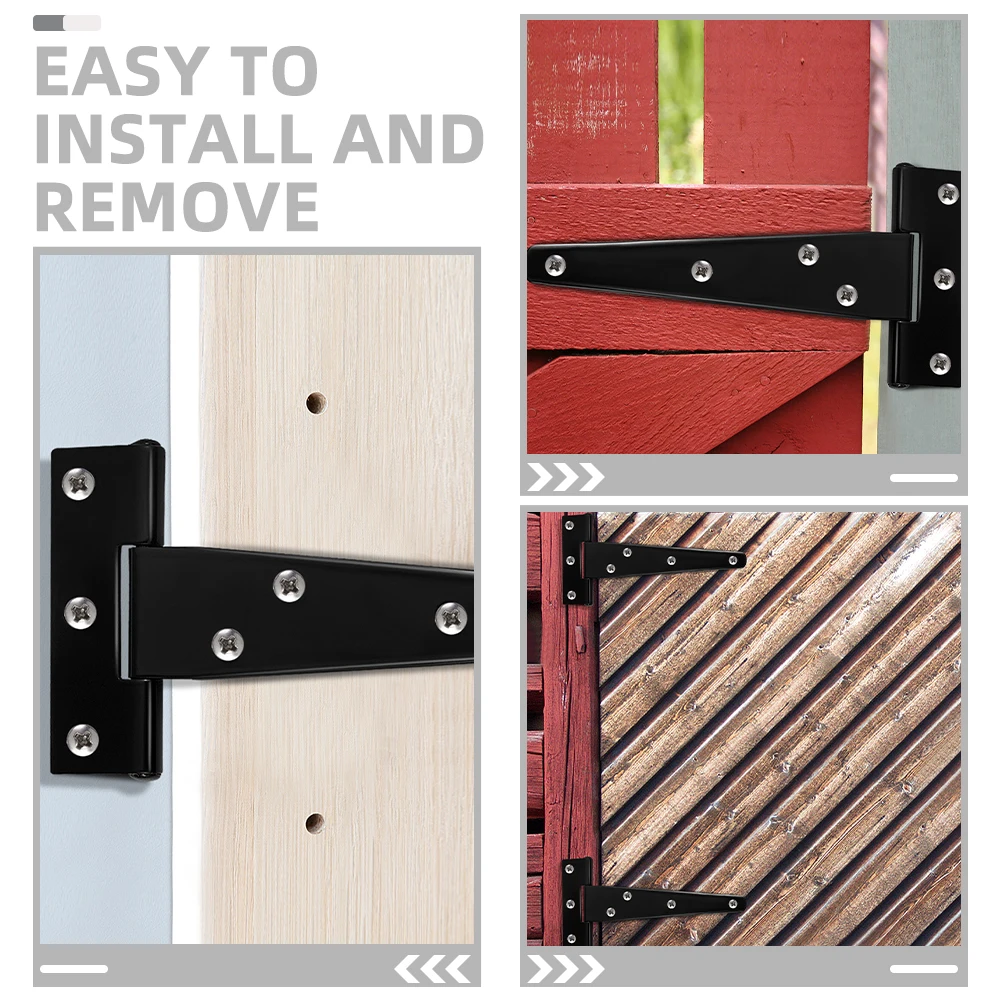 EASY TO INSTALL AND REMOVE