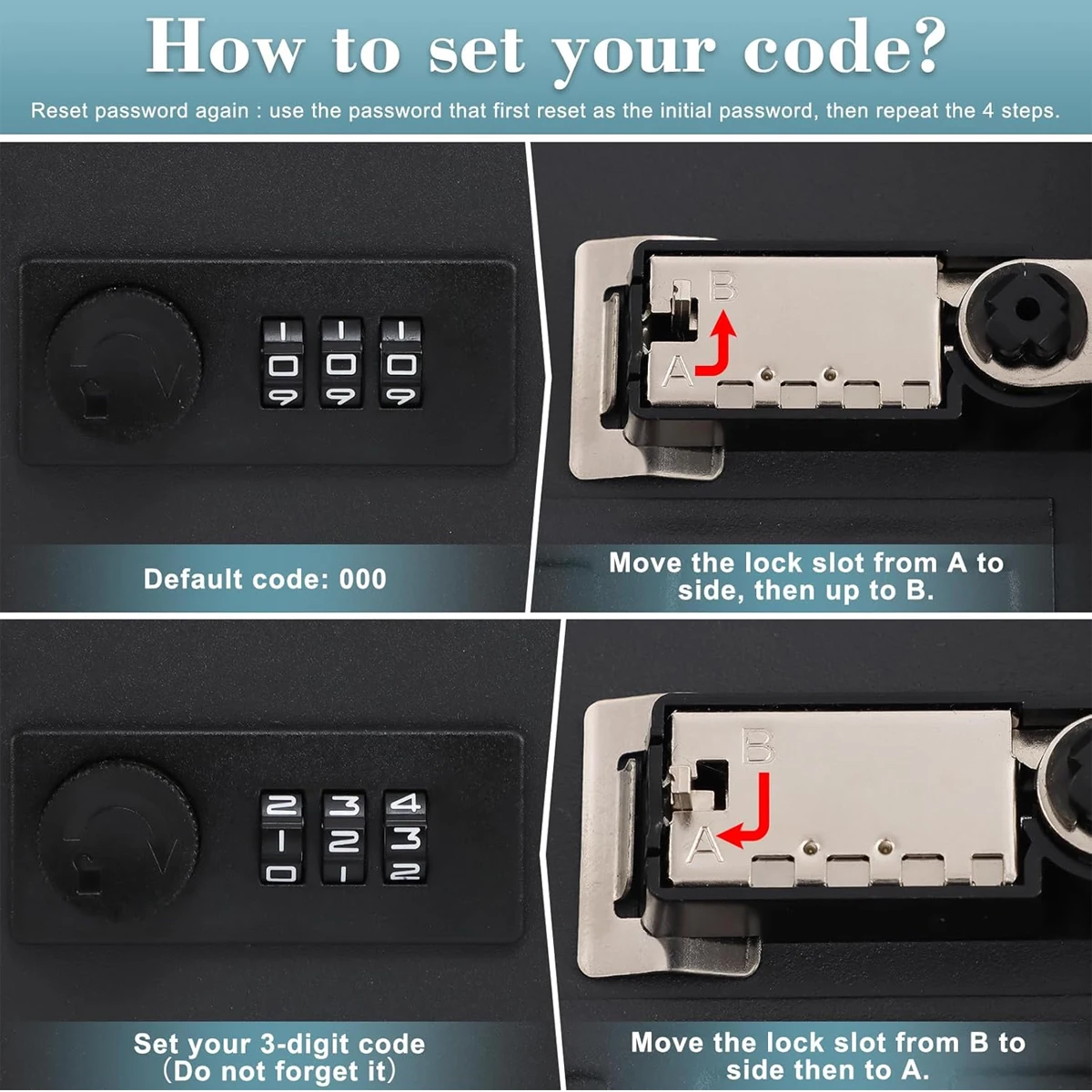 How to set your code?

Reset password again : use the password that first reset as the initial password, then repeat the 4 steps.

1 1 1
0 0 0
9 9 9

Default code: 000

B
A

Move the lock slot from A to side, then up to B.

2 3 4
1 2 3
0 1 2

Set your 3-digit code (Do not forget it)

B
A

Move the lock slot from B to side then to A.