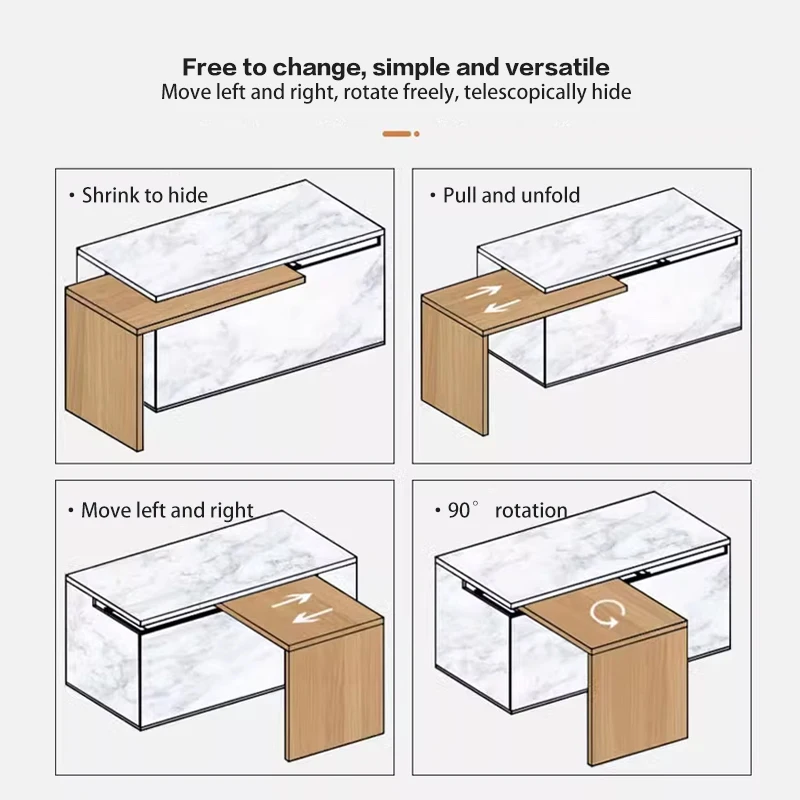 Free to change, simple and versatile
Move left and right, rotate freely, telescopically hide

• Shrink to hide

• Pull and unfold

• Move left and right

• 90° rotation