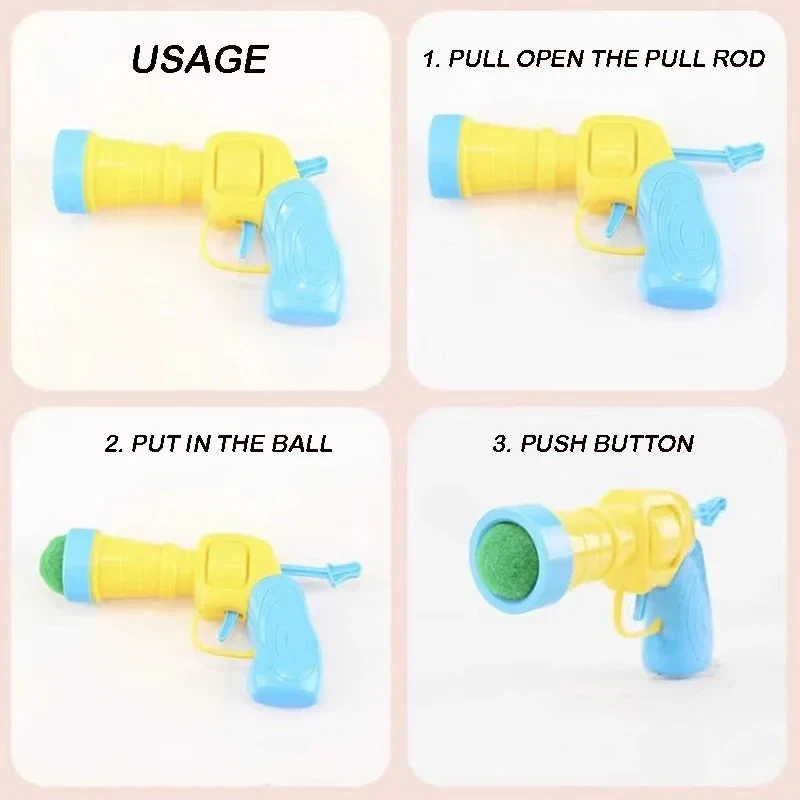 USAGE

1. PULL OPEN THE PULL ROD

2. PUT IN THE BALL

3. PUSH BUTTON