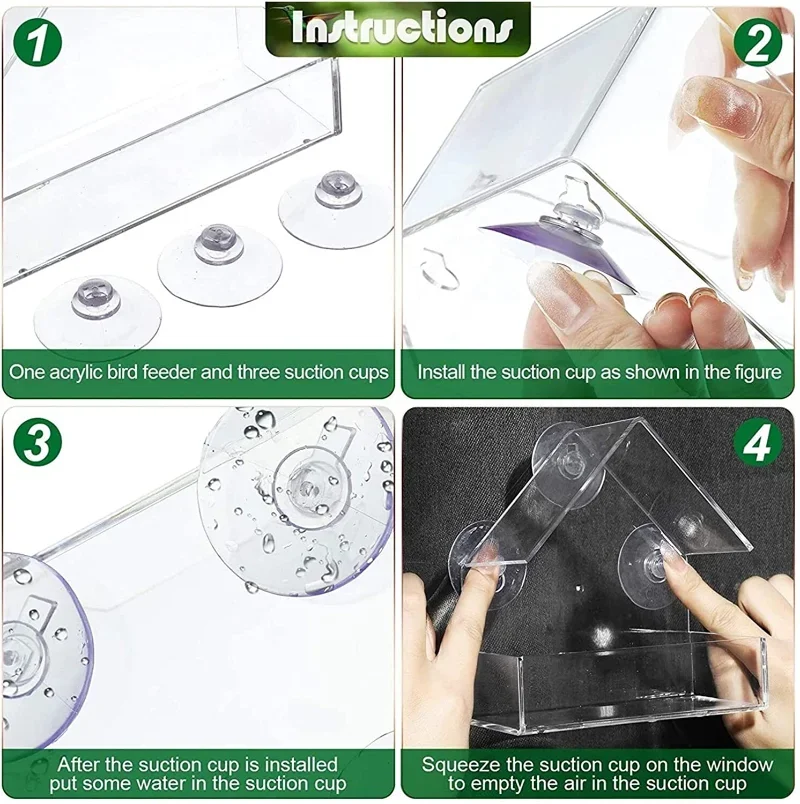 Instructions

1

One acrylic bird feeder and three suction cups

2

Install the suction cup as shown in the figure

3

After the suction cup is installed put some water in the suction cup

4

Squeeze the suction cup on the window to empty the air in the suction cup