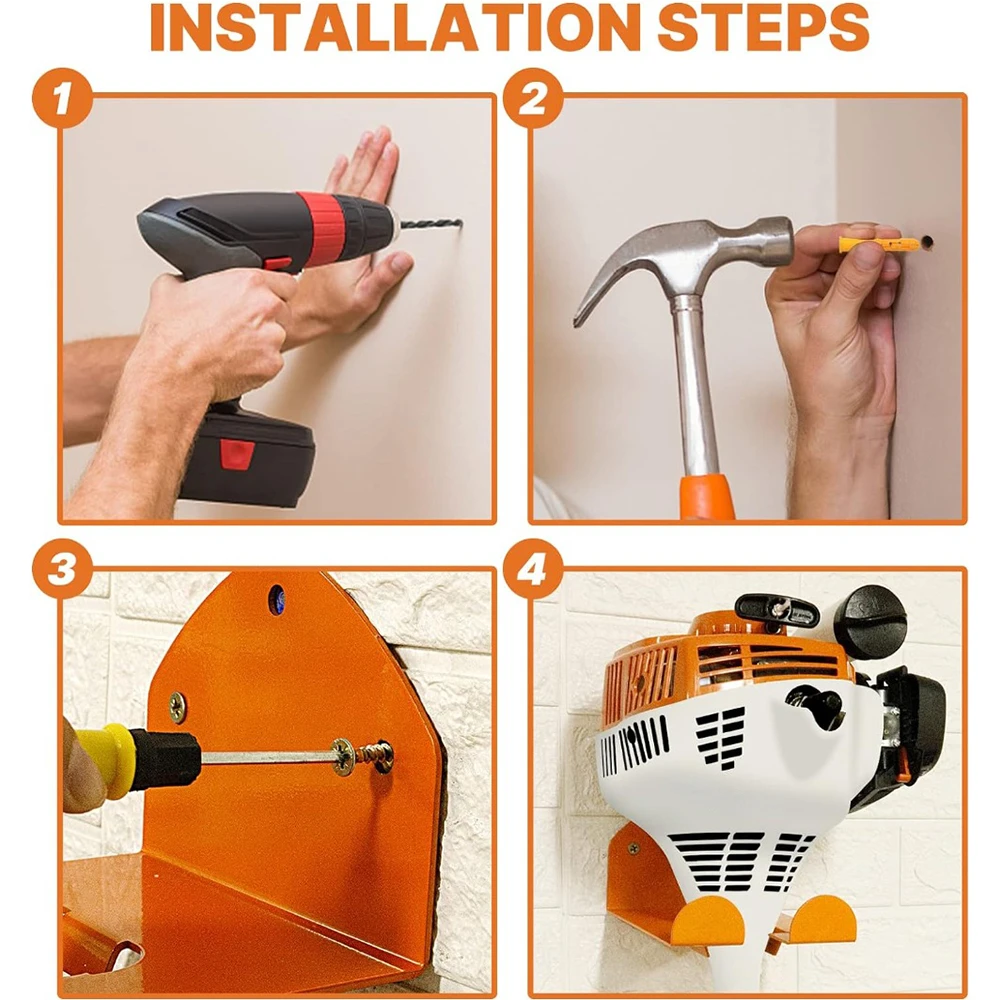 INSTALLATION STEPS

1

2

3

4