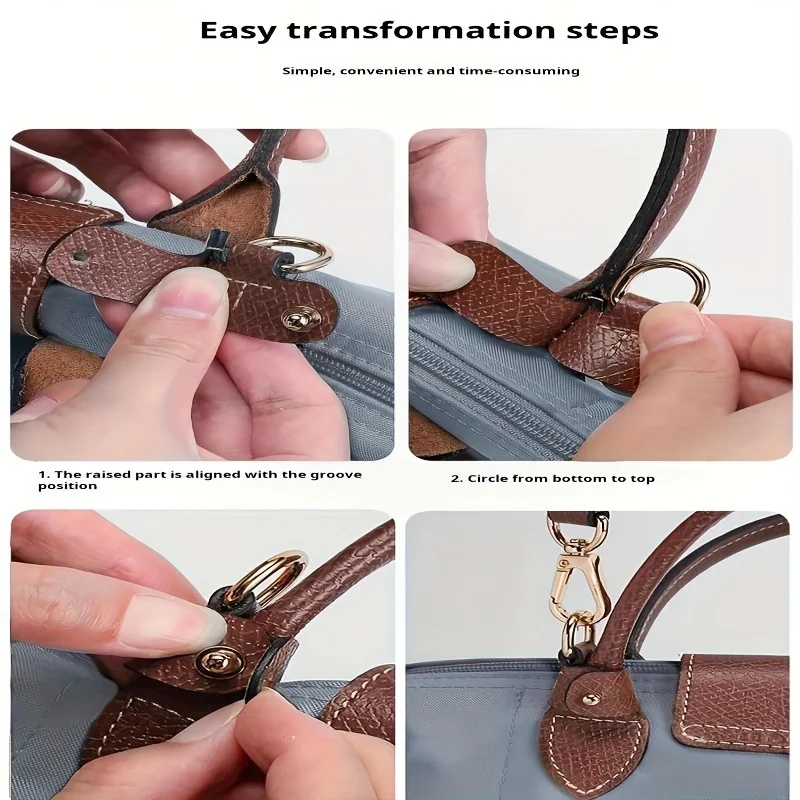 Easy transformation steps

Simple, convenient and time-consuming

1. The raised part is aligned with the groove position

2. Circle from bottom to top