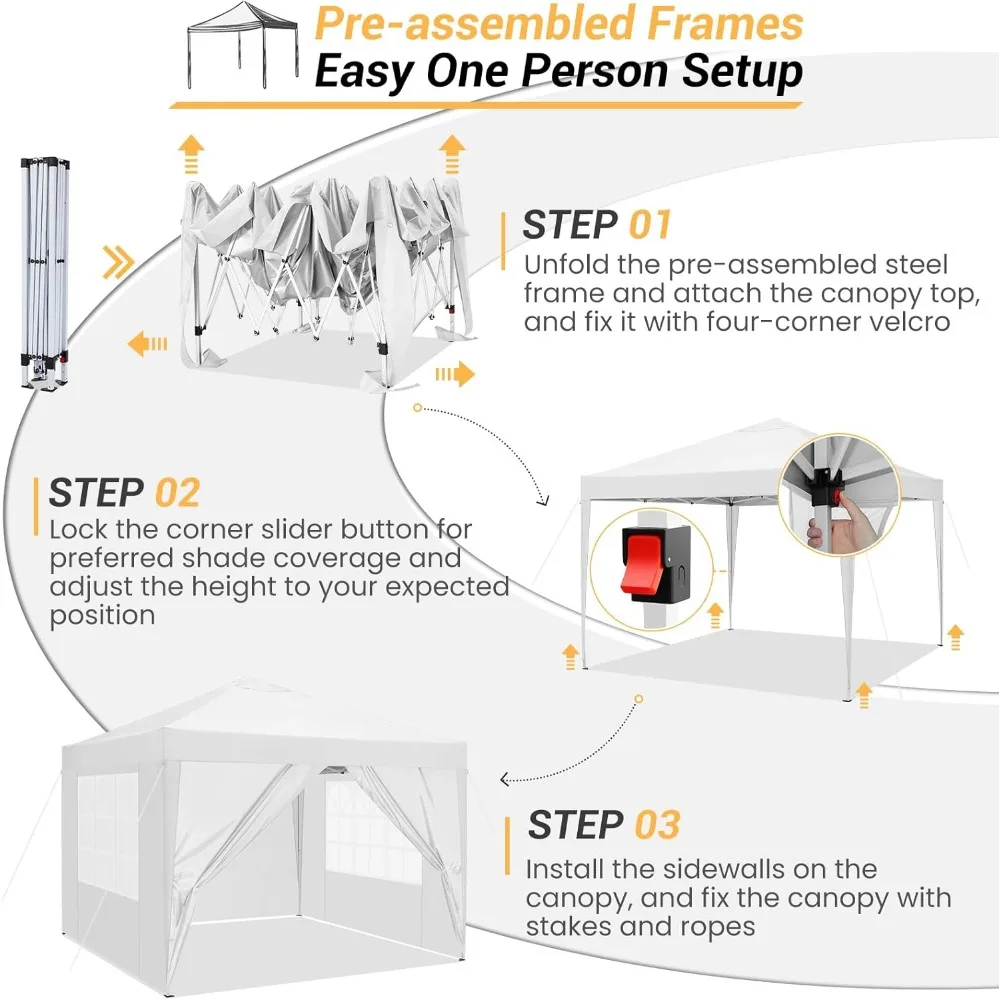 Pre-assembled Frames
Easy One Person Setup

STEP 01
Unfold the pre-assembled steel frame and attach the canopy top, and fix it with four-corner velcro

STEP 02
Lock the corner slider button for preferred shade coverage and adjust the height to your expected position

STEP 03
Install the sidewalls on the canopy, and fix the canopy with stakes and ropes