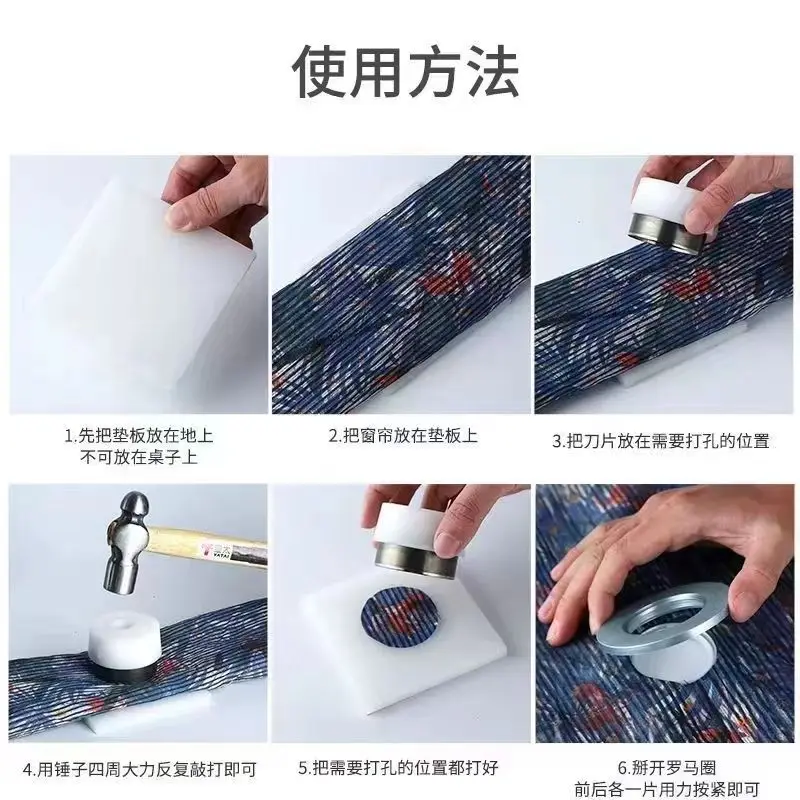 使用方法

1.先把垫板放在地上
不可放在桌子上

2.把窗帘放在垫板上

3.把刀片放在需要打孔的位置

YATAI

4.用锤子四周大力反复敲打即可

5.把需要打孔的位置都打好

6.掰开罗马圈
前后各一片用力按紧即可