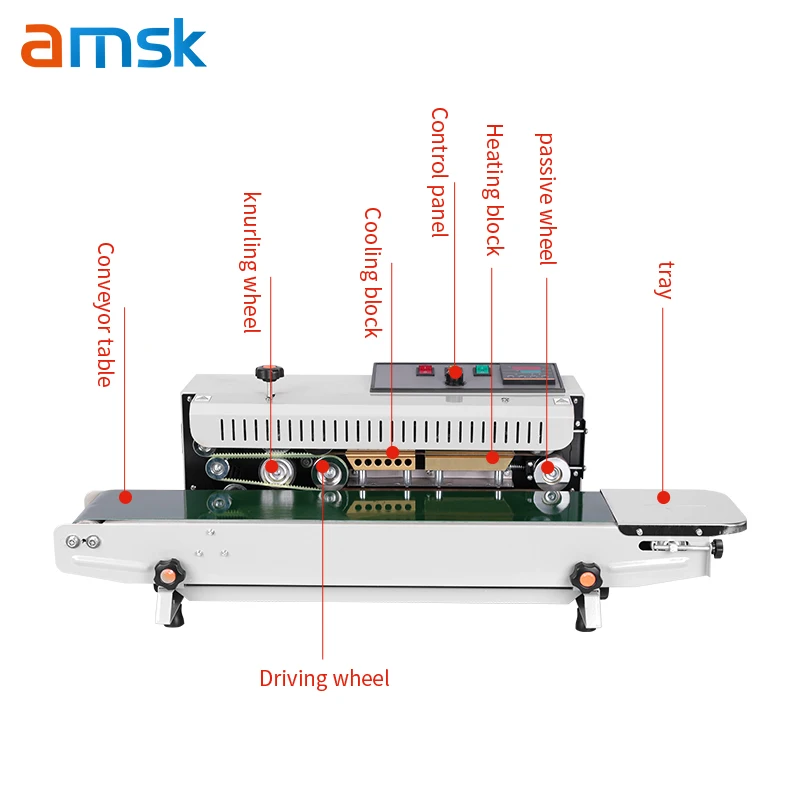 amsk

Conveyor table

knurling wheel

Cooling block

Control panel

Heating block

passive wheel

tray

Driving wheel