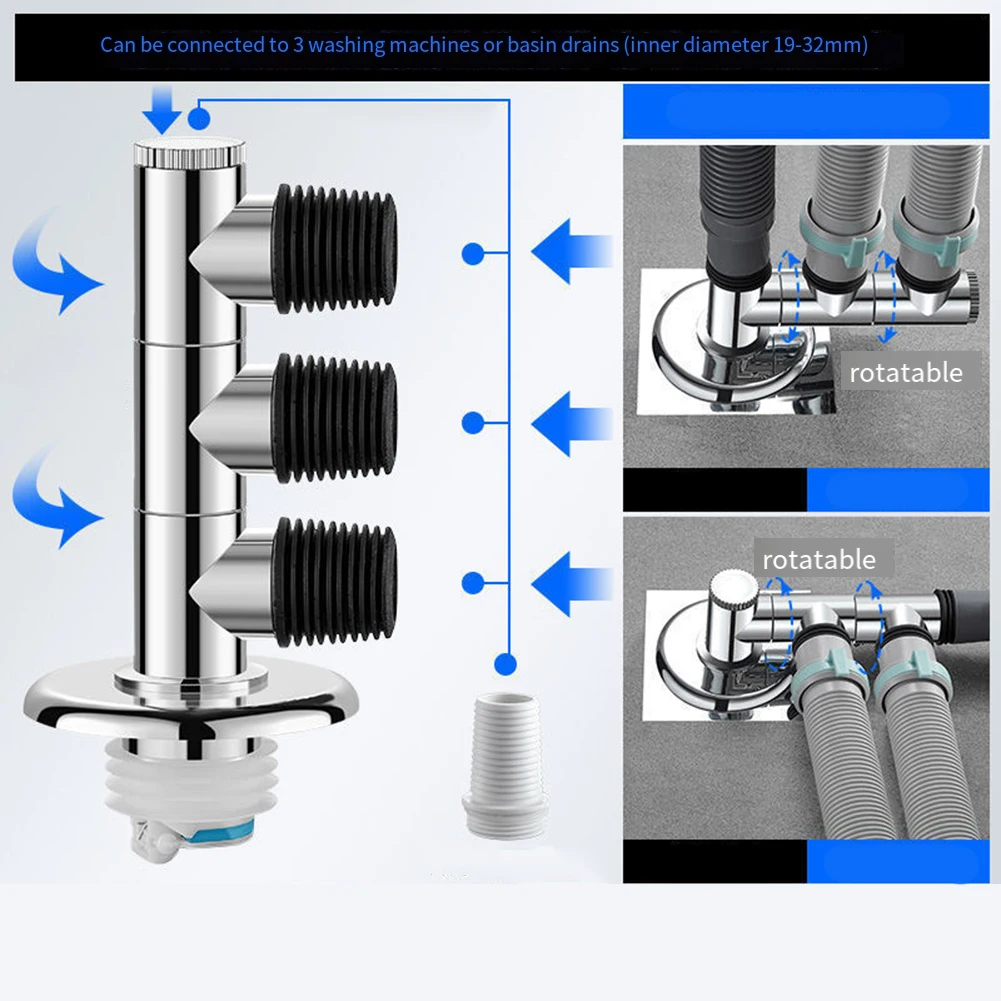 Can be connected to 3 washing machines or basin drains (inner diameter 19-32mm)

rotatable

rotatable