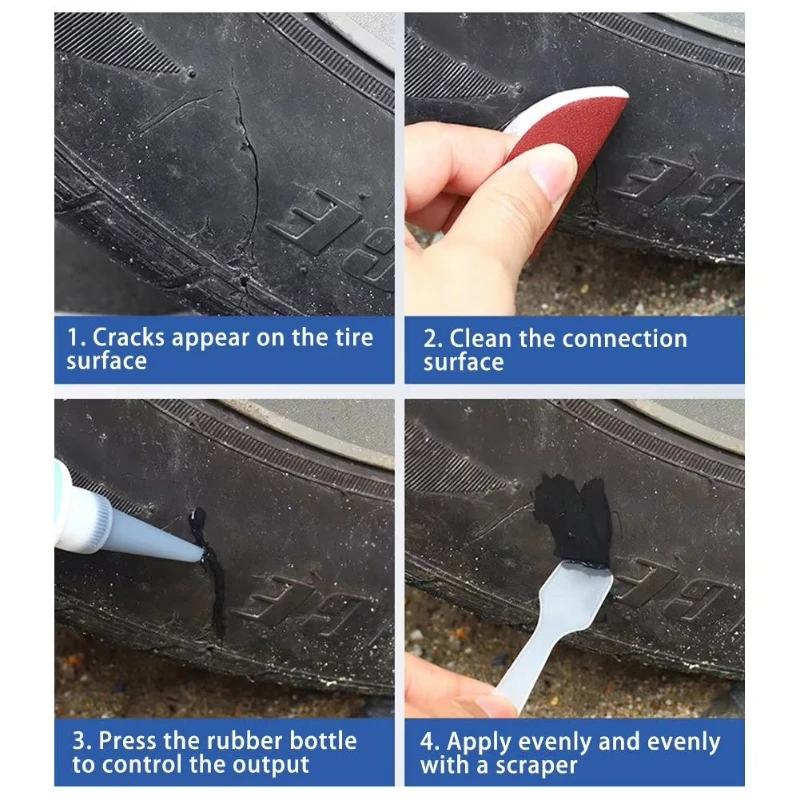 1. Cracks appear on the tire surface

2. Clean the connection surface

3. Press the rubber bottle to control the output

4. Apply evenly and evenly with a scraper