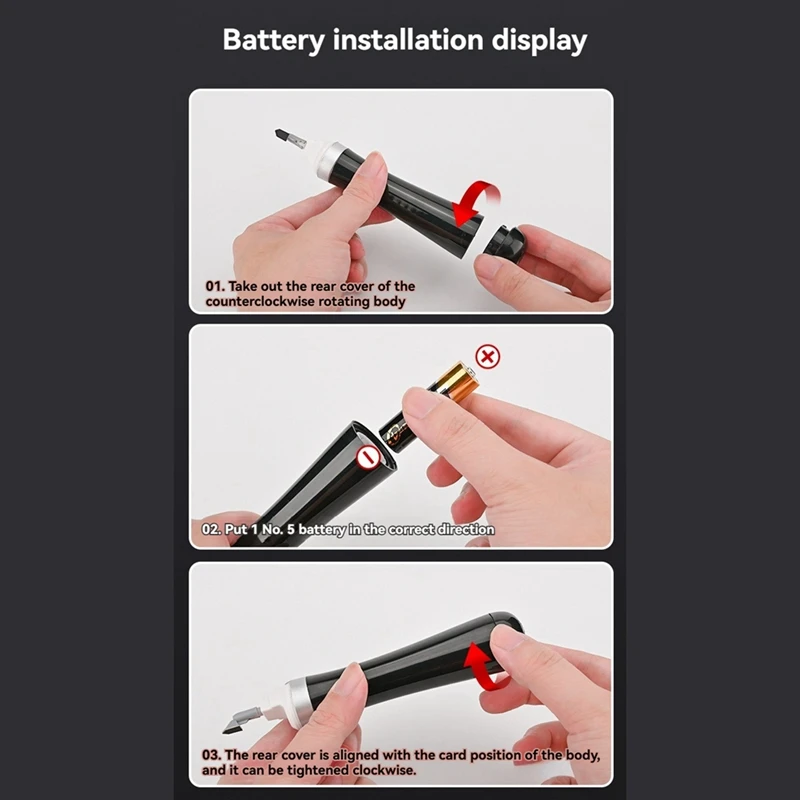 Battery installation display

01. Take out the rear cover of the counterclockwise rotating body

02. Put 1 No. 5 battery in the correct direction

03. The rear cover is aligned with the card position of the body, and it can be tightened clockwise.