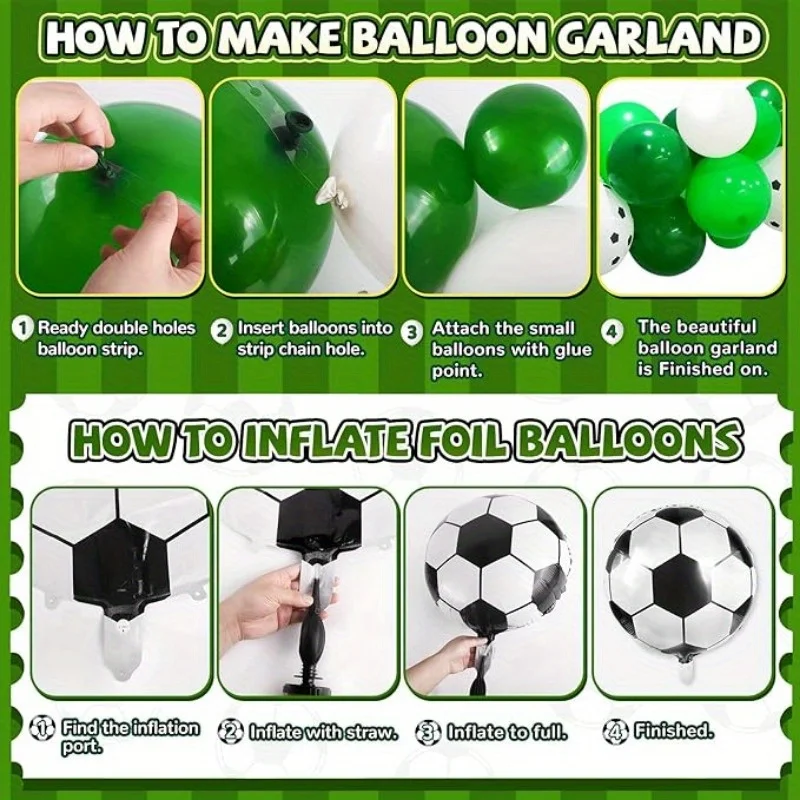 HOW TO MAKE BALLOON GARLAND

1 Ready double holes balloon strip.

2 Insert balloons into strip chain hole.

3 Attach the small balloons with glue point.

4 The beautiful balloon garland is Finished on.

HOW TO INFLATE FOIL BALLOONS

1 Find the inflation port.

2 Inflate with straw.

3 Inflate to full.

4 Finished.