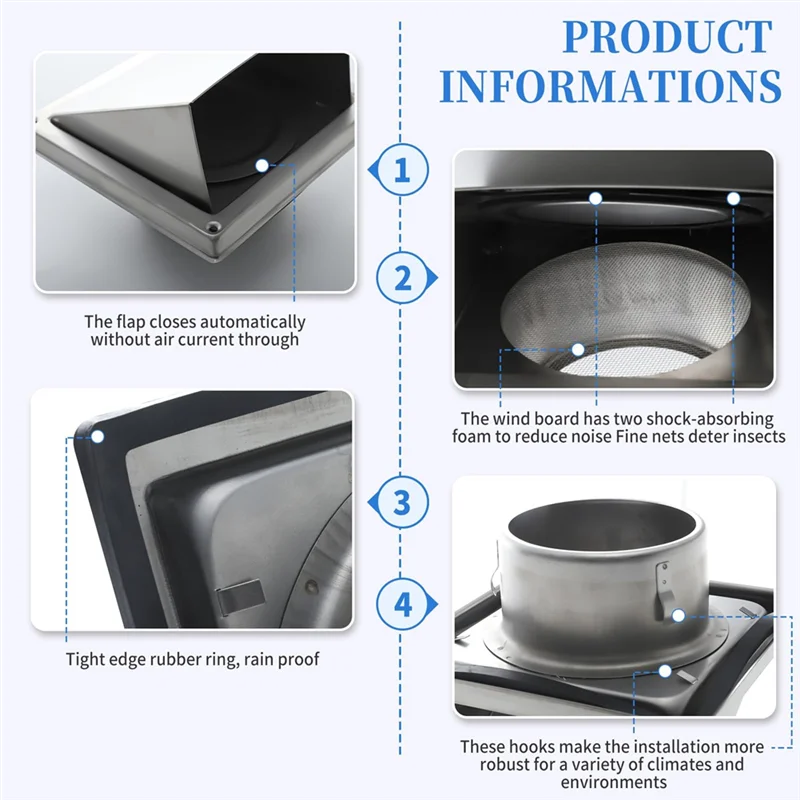 PRODUCT INFORMATIONS

1

The flap closes automatically without air current through

2

The wind board has two shock-absorbing foam to reduce noise Fine nets deter insects

3

Tight edge rubber ring, rain proof

4

These hooks make the installation more robust for a variety of climates and environments