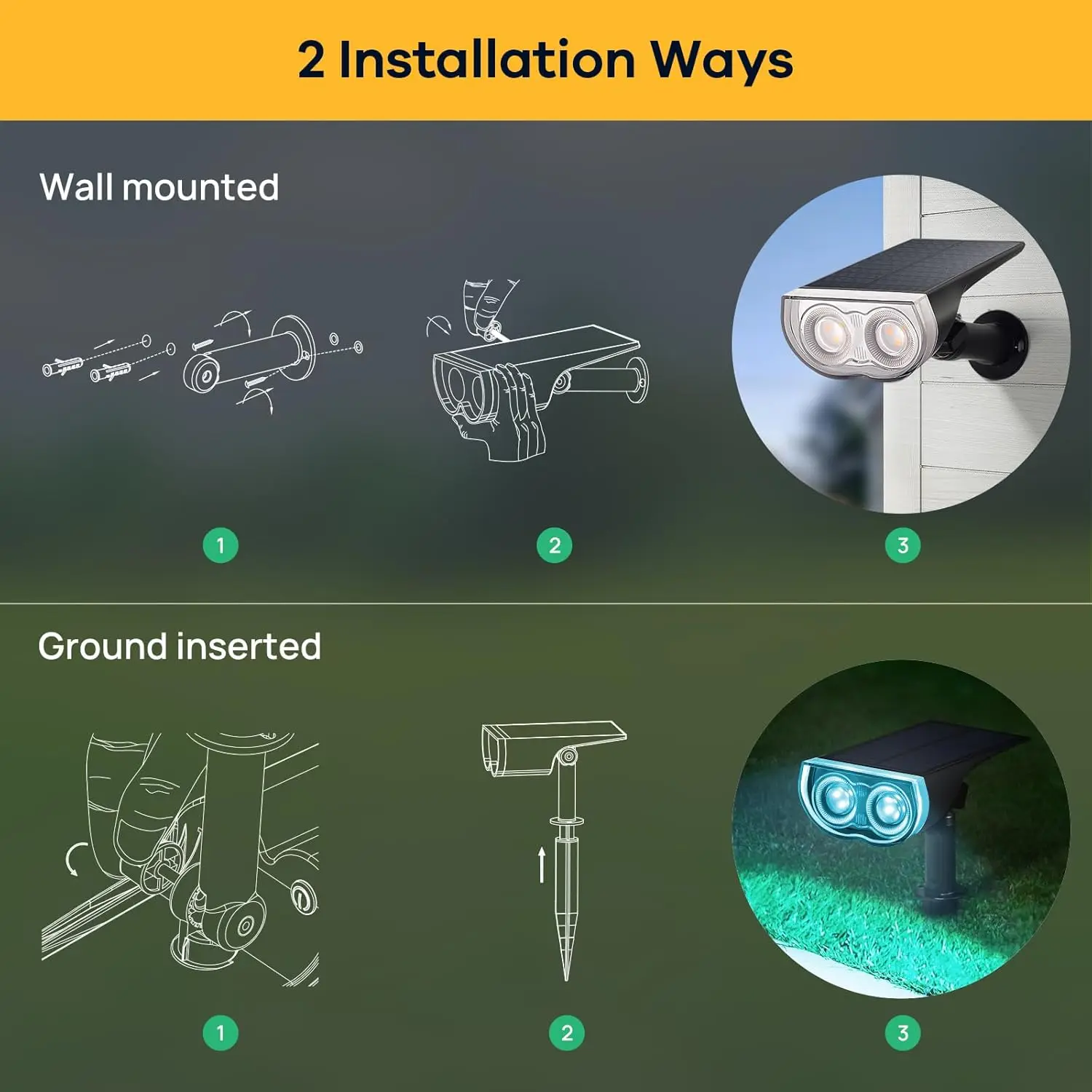 2 Installation Ways

Wall mounted

1

2

3

Ground inserted

1

2

3