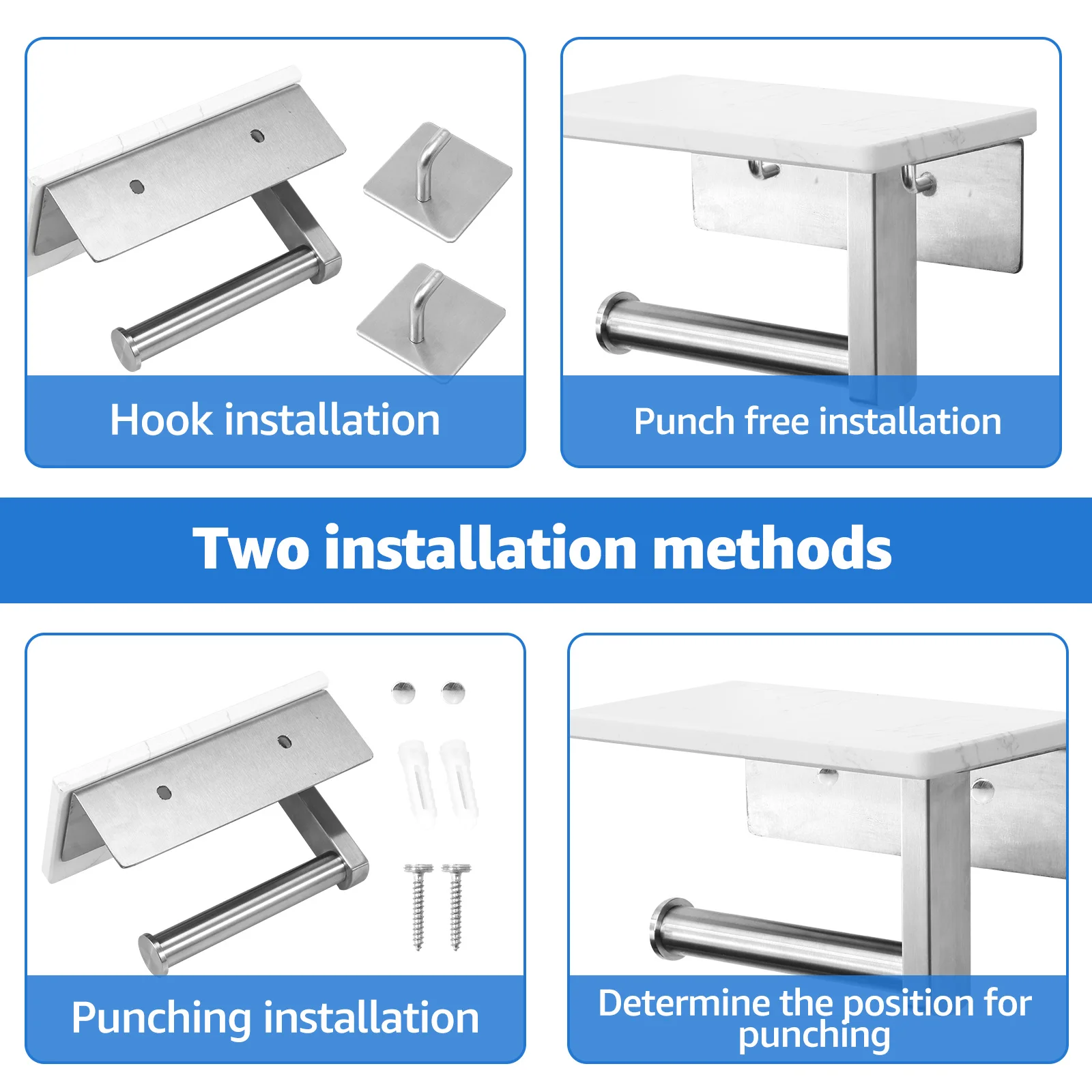 Hook installation

Punch free installation

Two installation methods

Punching installation

Determine the position for punching