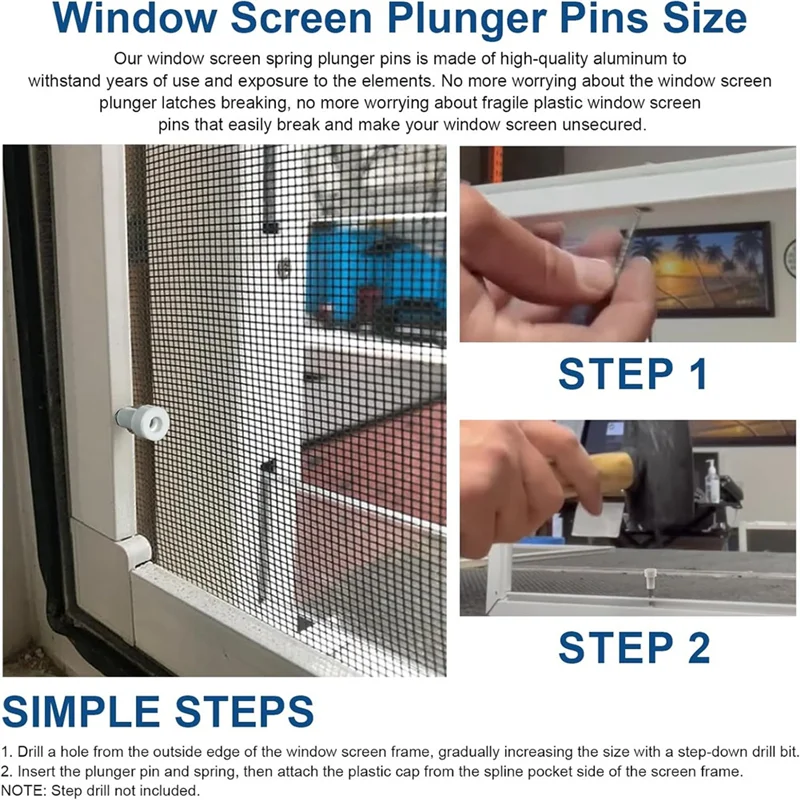 Window Screen Plunger Pins Size

Our window screen spring plunger pins is made of high-quality aluminum to withstand years of use and exposure to the elements. No more worrying about the window screen plunger latches breaking, no more worrying about fragile plastic window screen pins that easily break and make your window screen unsecured.

STEP 1

STEP 2

SIMPLE STEPS

1. Drill a hole from the outside edge of the window screen frame, gradually increasing the size with a step-down drill bit.
2. Insert the plunger pin and spring, then attach the plastic cap from the spline pocket side of the screen frame.
NOTE: Step drill not included.