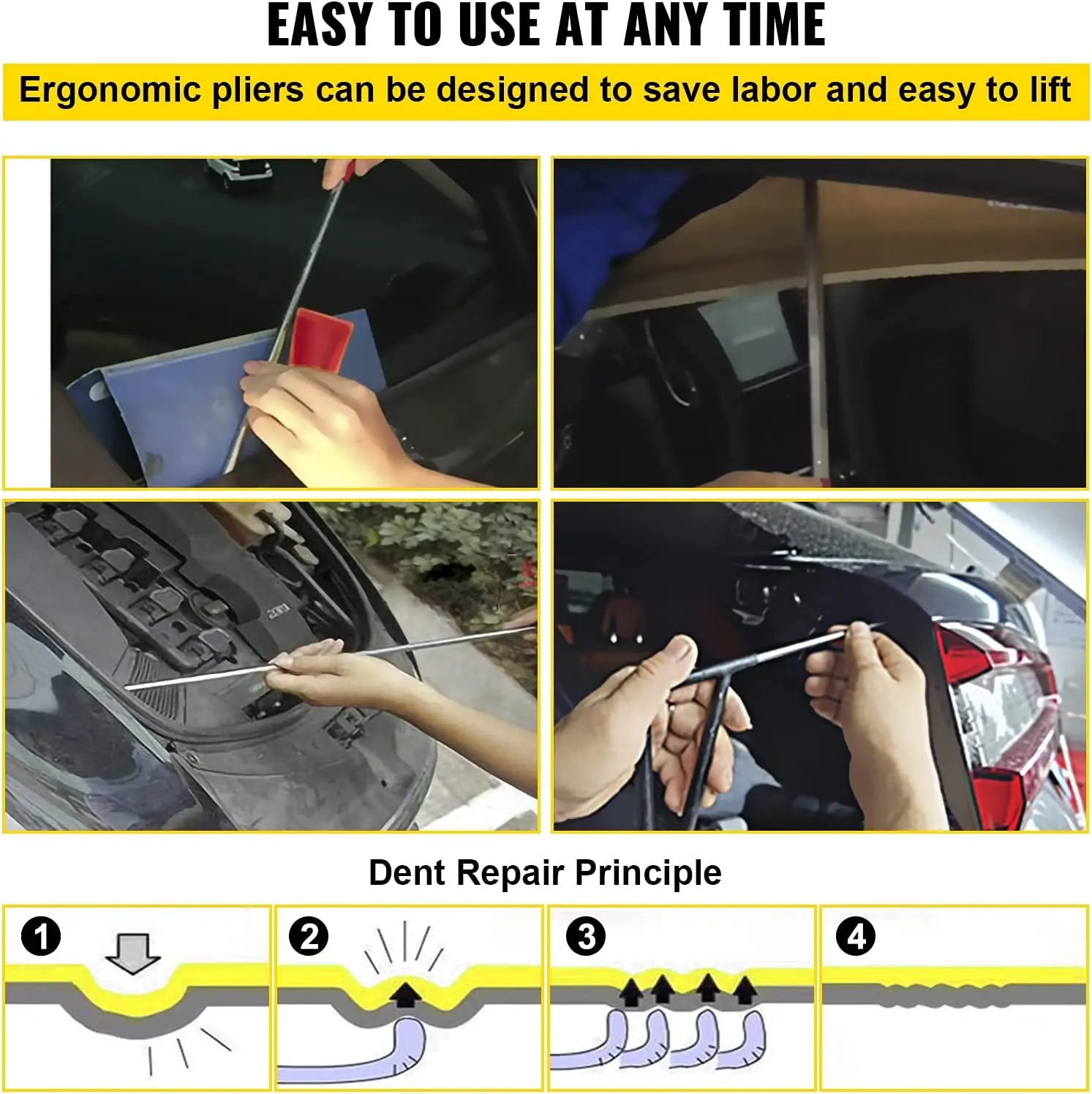 EASY TO USE AT ANY TIME

Ergonomic pliers can be designed to save labor and easy to lift

Dent Repair Principle

1

2

3

4