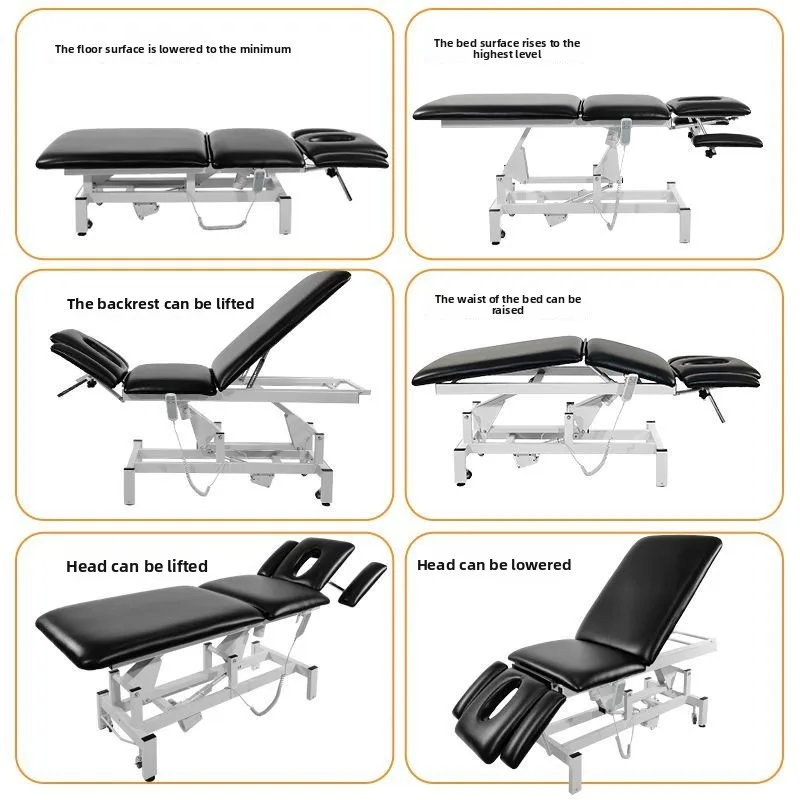 The floor surface is lowered to the minimum

The bed surface rises to the highest level

The backrest can be lifted

The waist of the bed can be raised

Head can be lifted

Head can be lowered