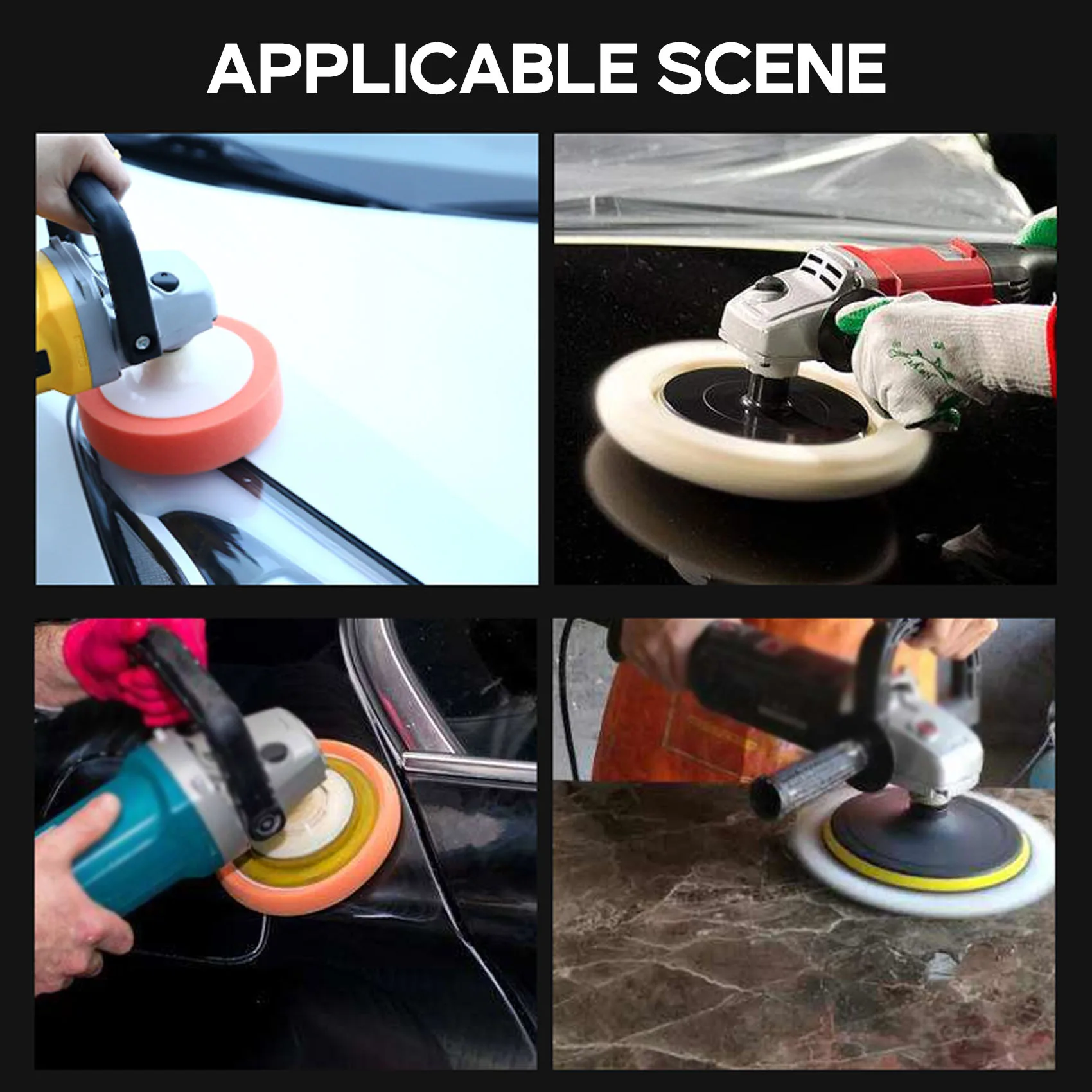 APPLICABLE SCENE