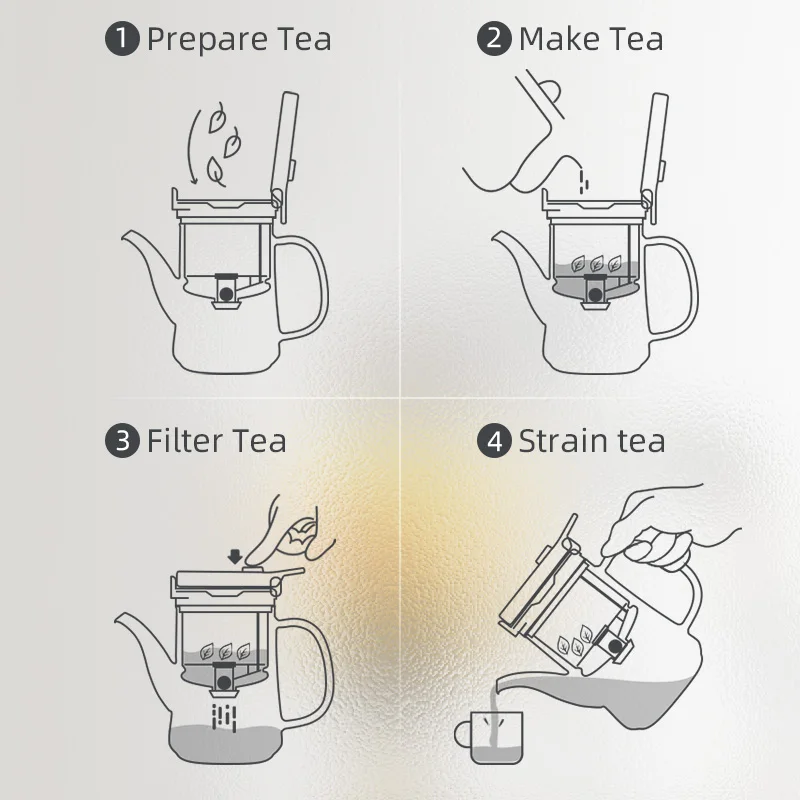 1 Prepare Tea

2 Make Tea

3 Filter Tea

4 Strain tea