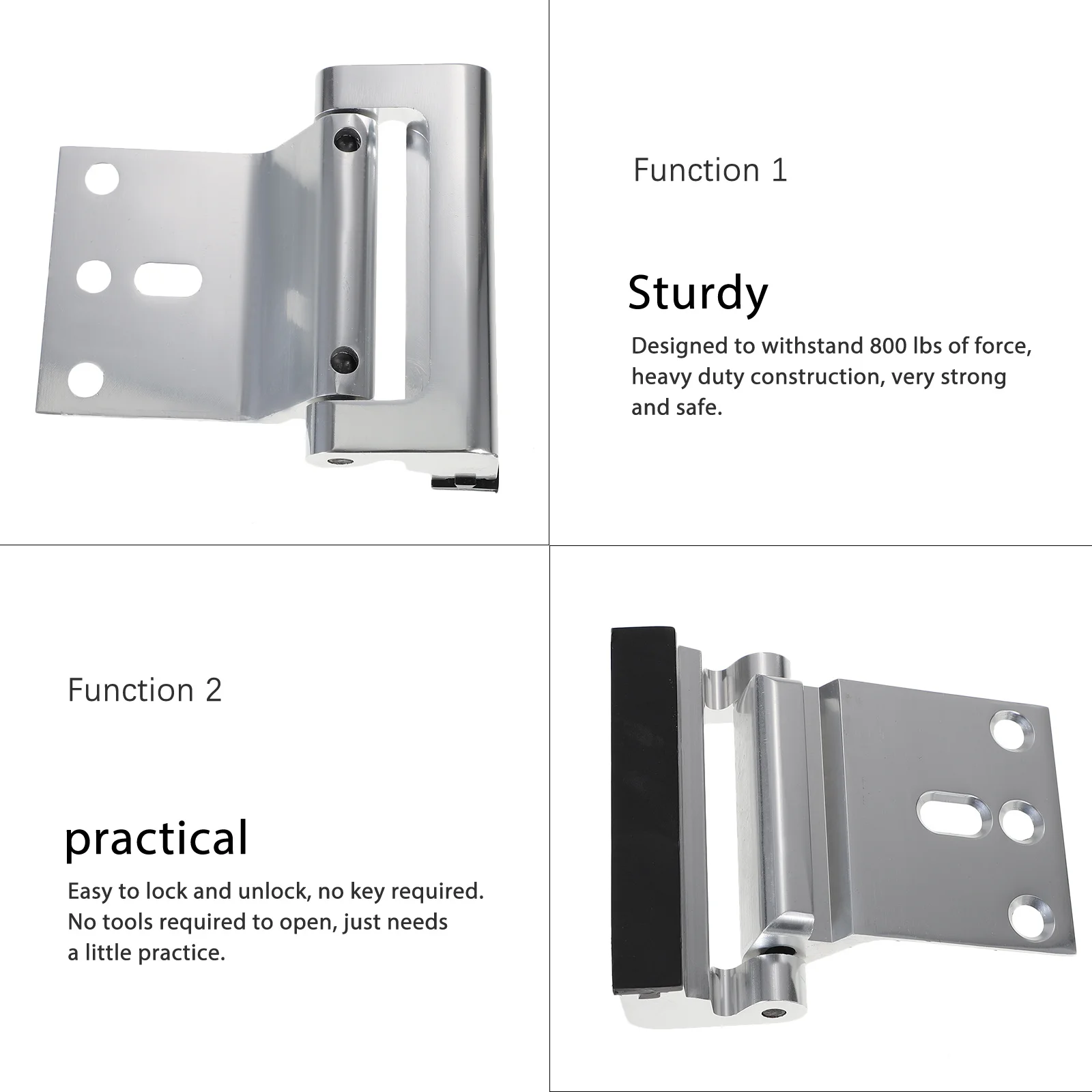 Function 1

Sturdy

Designed to withstand 800 lbs of force, heavy duty construction, very strong and safe.

Function 2

practical

Easy to lock and unlock, no key required. No tools required to open, just needs a little practice.