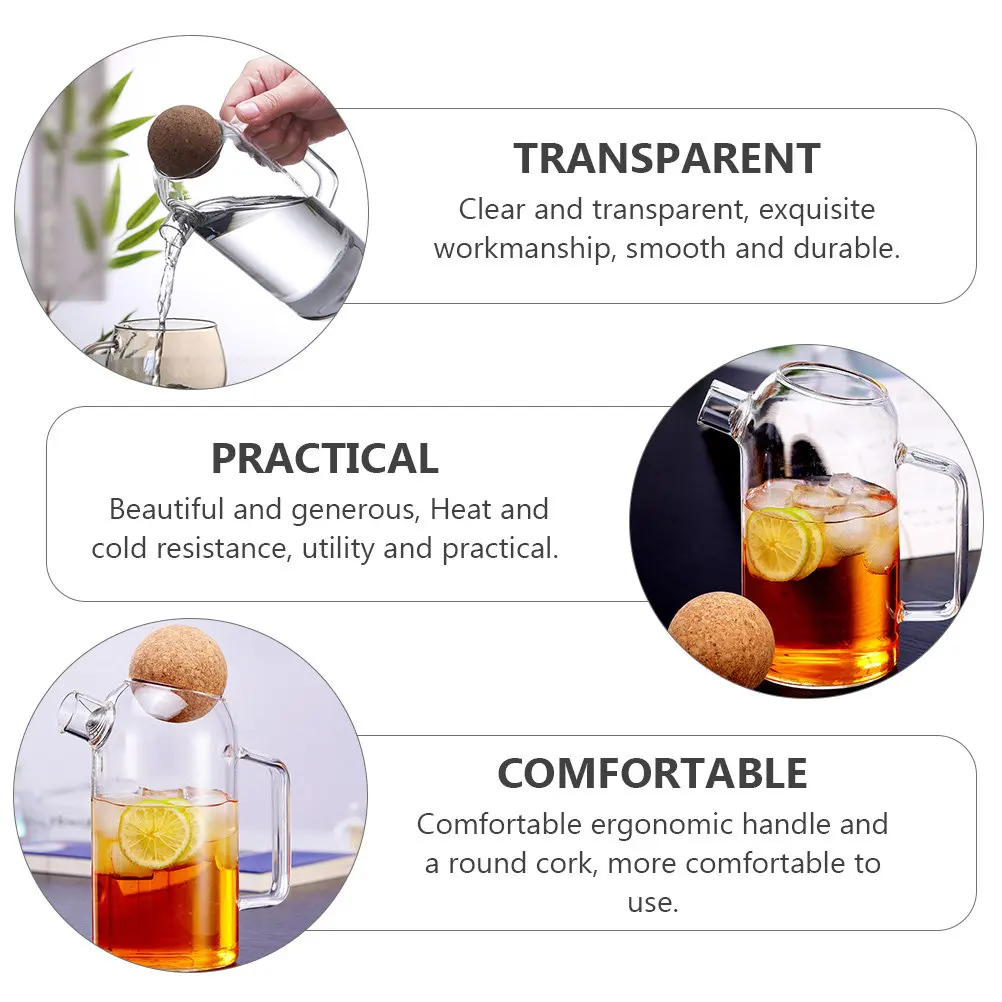 TRANSPARENT
Clear and transparent, exquisite workmanship, smooth and durable.

PRACTICAL
Beautiful and generous, Heat and cold resistance, utility and practical.

COMFORTABLE
Comfortable ergonomic handle and a round cork, more comfortable to use.