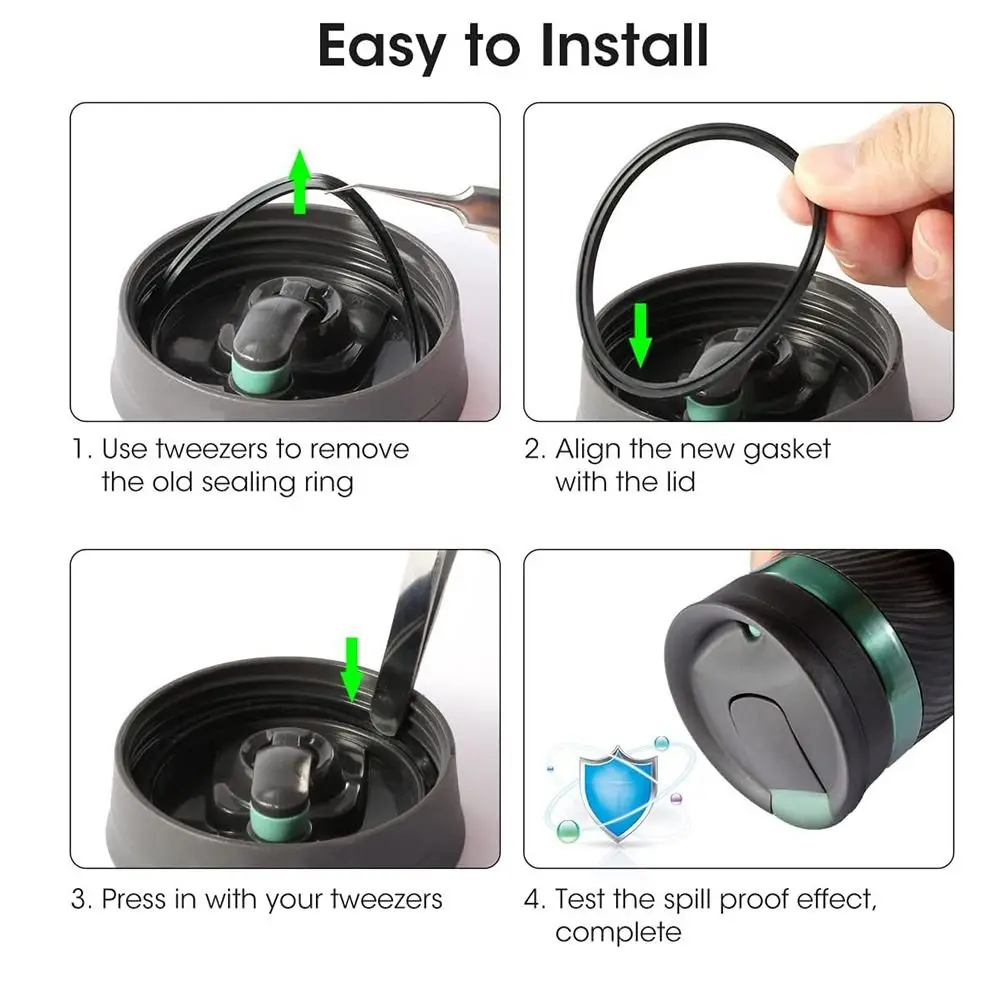 Easy to Install

1. Use tweezers to remove the old sealing ring

2. Align the new gasket with the lid

3. Press in with your tweezers

4. Test the spill proof effect, complete