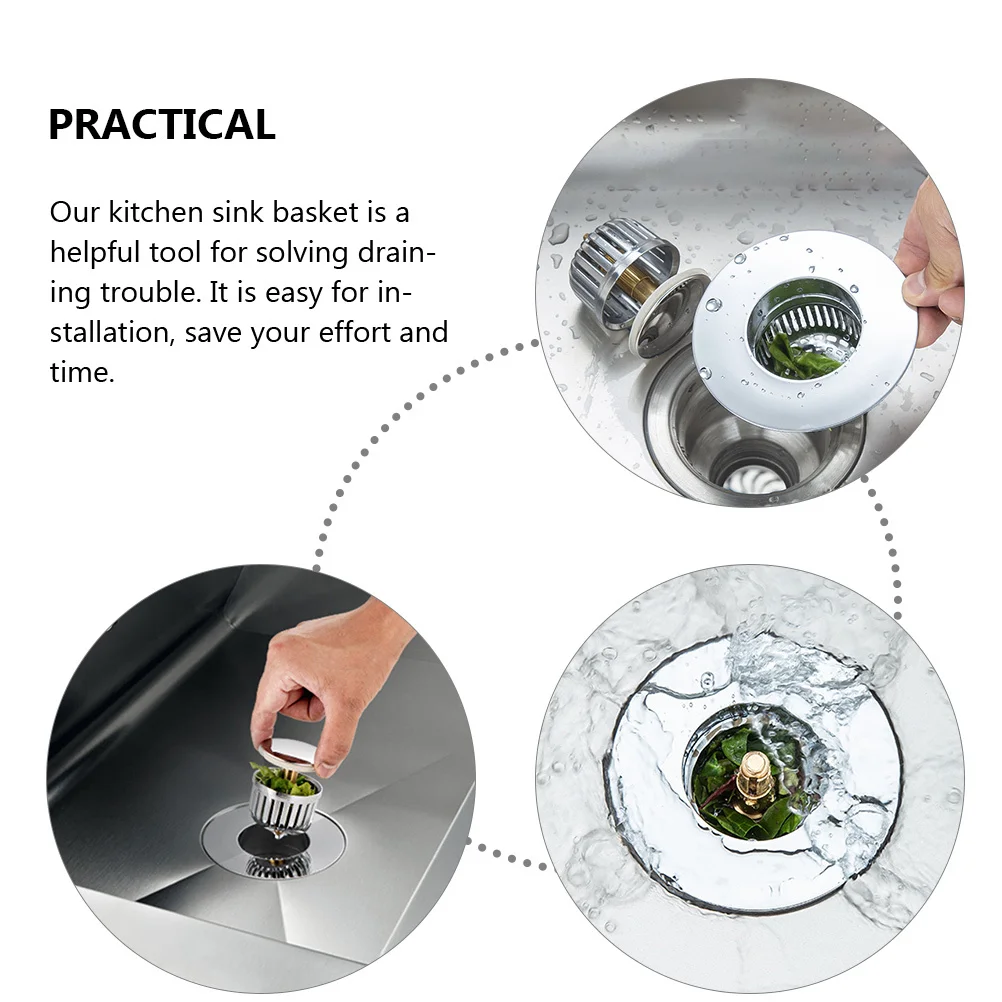 PRACTICAL

Our kitchen sink basket is a helpful tool for solving draining trouble. It is easy for installation, save your effort and time.