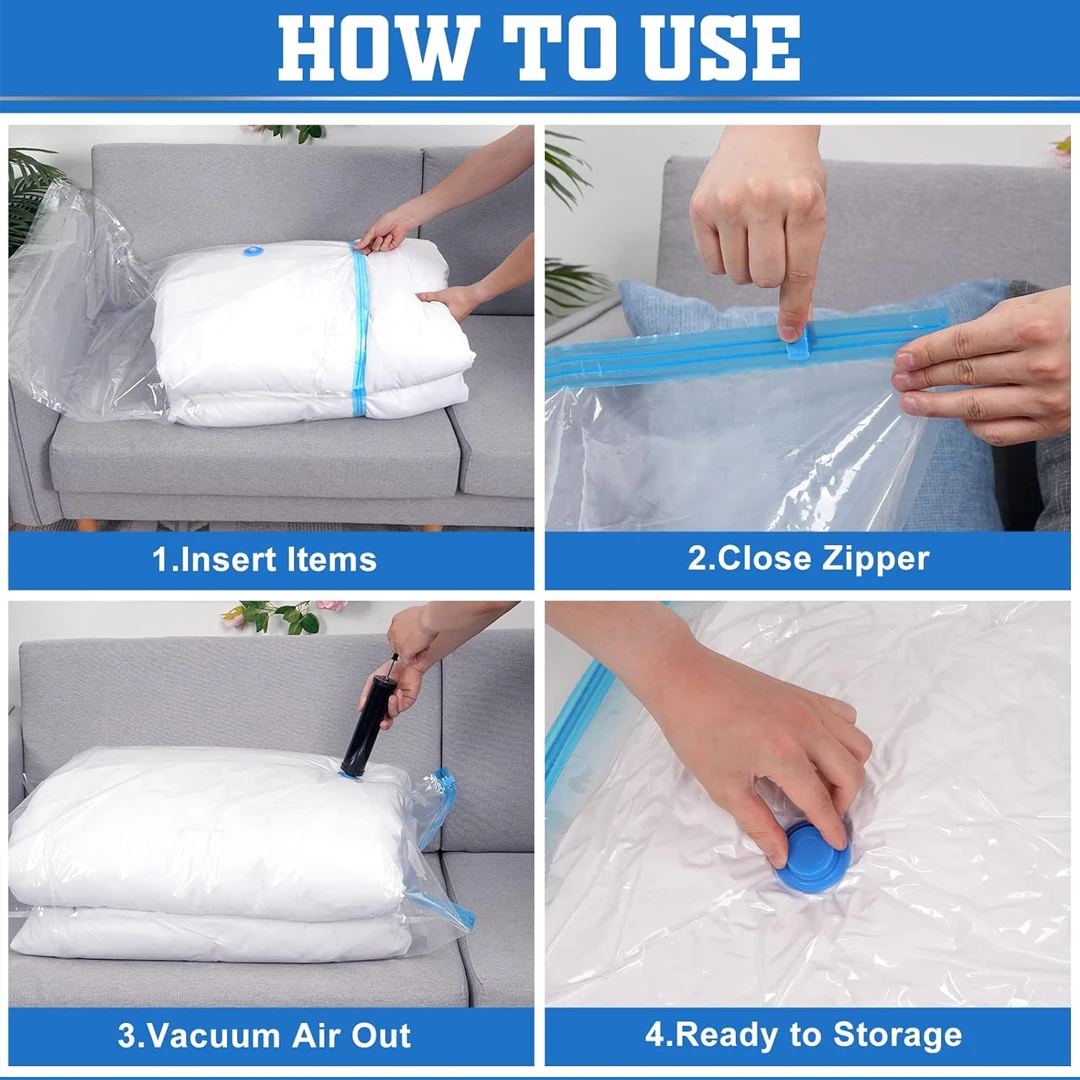 HOW TO USE

1.Insert Items

2.Close Zipper

3.Vacuum Air Out

4.Ready to Storage