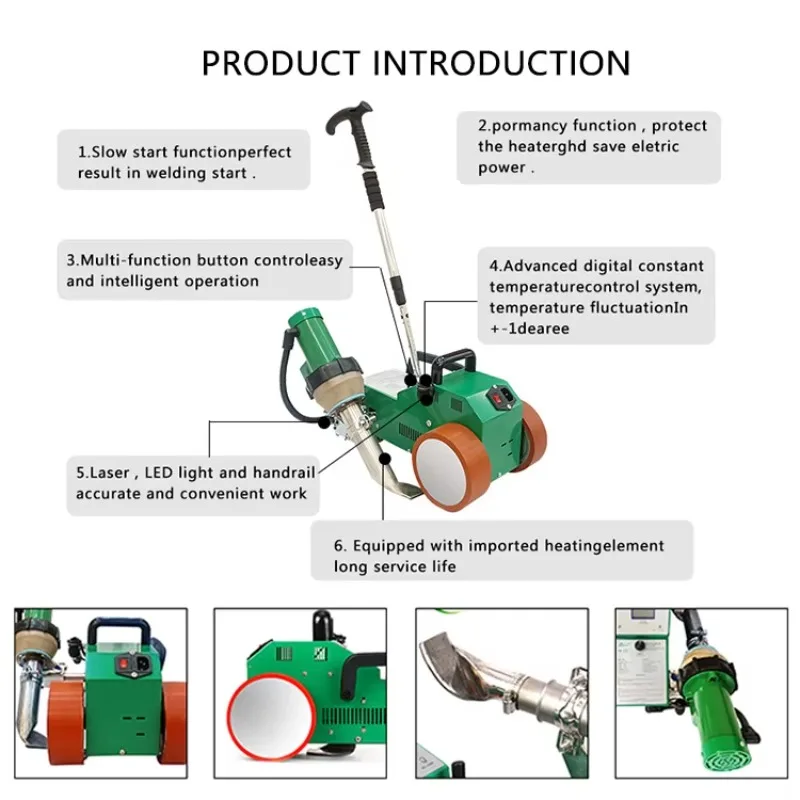 PRODUCT INTRODUCTION

1.Slow start functionperfect result in welding start .

2.pormancy function , protect the heaterghd save eletric power .

3.Multi-function button controleasy and intelligent operation

4.Advanced digital constant temperaturecontrol system, temperature fluctuationIn +-1dearee

5.Laser , LED light and handrail accurate and convenient work

6. Equipped with imported heatingelement long service life