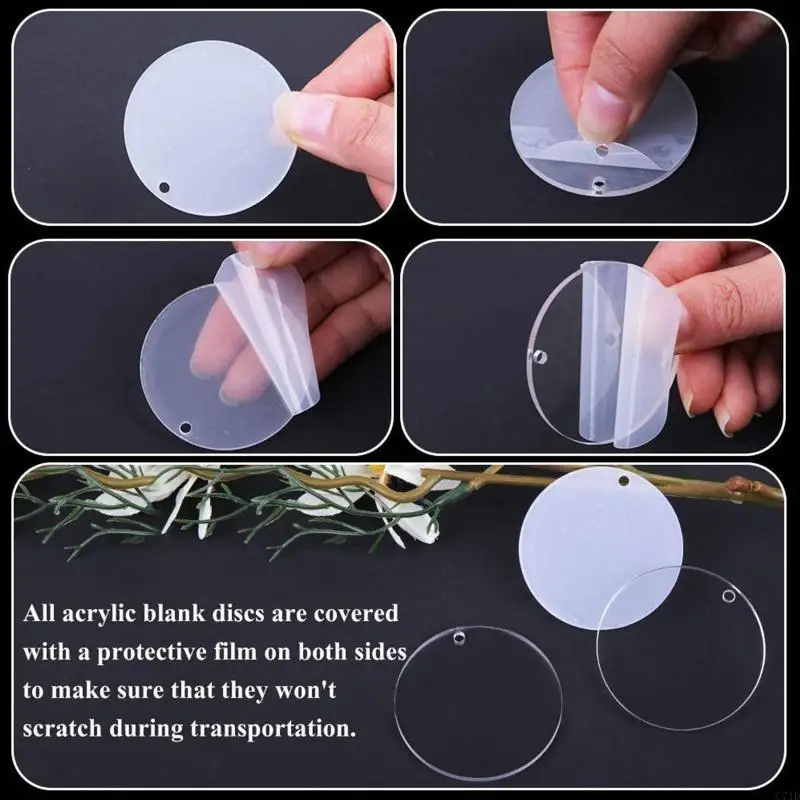 All acrylic blank discs are covered with a protective film on both sides to make sure that they won't scratch during transportation.