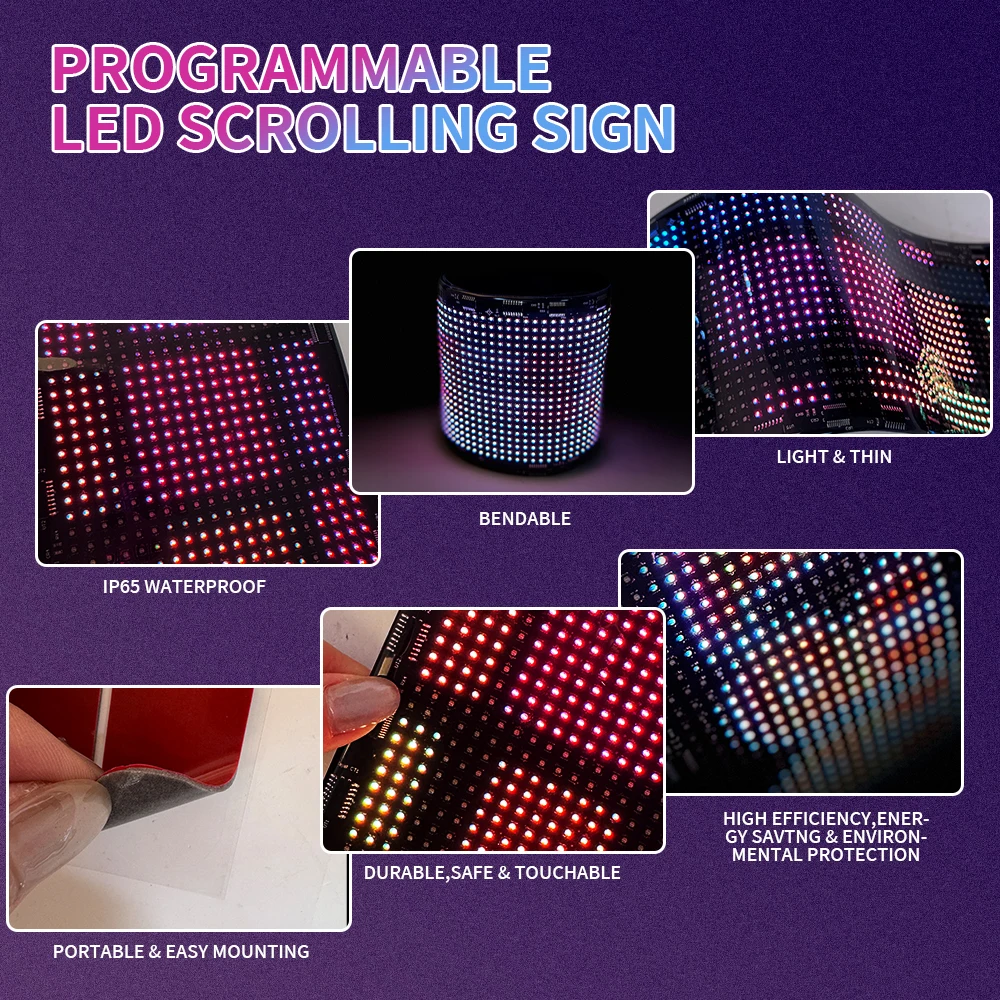 PROGRAMMABLE LED SCROLLING SIGN

LIGHT & THIN

BENDABLE

IP65 WATERPROOF

HIGH EFFICIENCY,ENERGY SAVTNG & ENVIRONMENTAL PROTECTION

DURABLE,SAFE & TOUCHABLE

PORTABLE & EASY MOUNTING