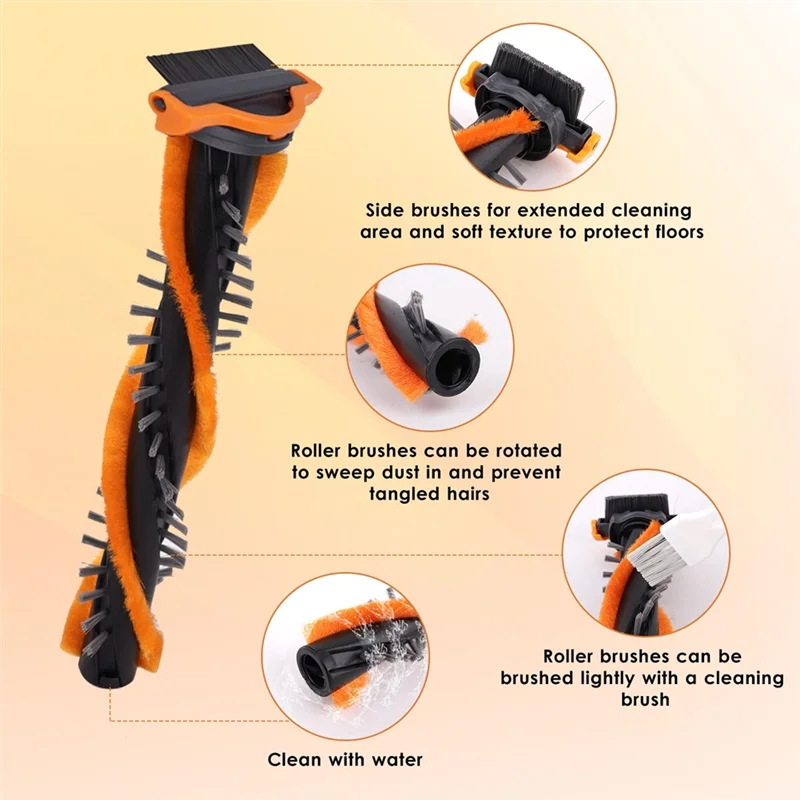 Side brushes for extended cleaning area and soft texture to protect floors

Roller brushes can be rotated to sweep dust in and prevent tangled hairs

Roller brushes can be brushed lightly with a cleaning brush

Clean with water