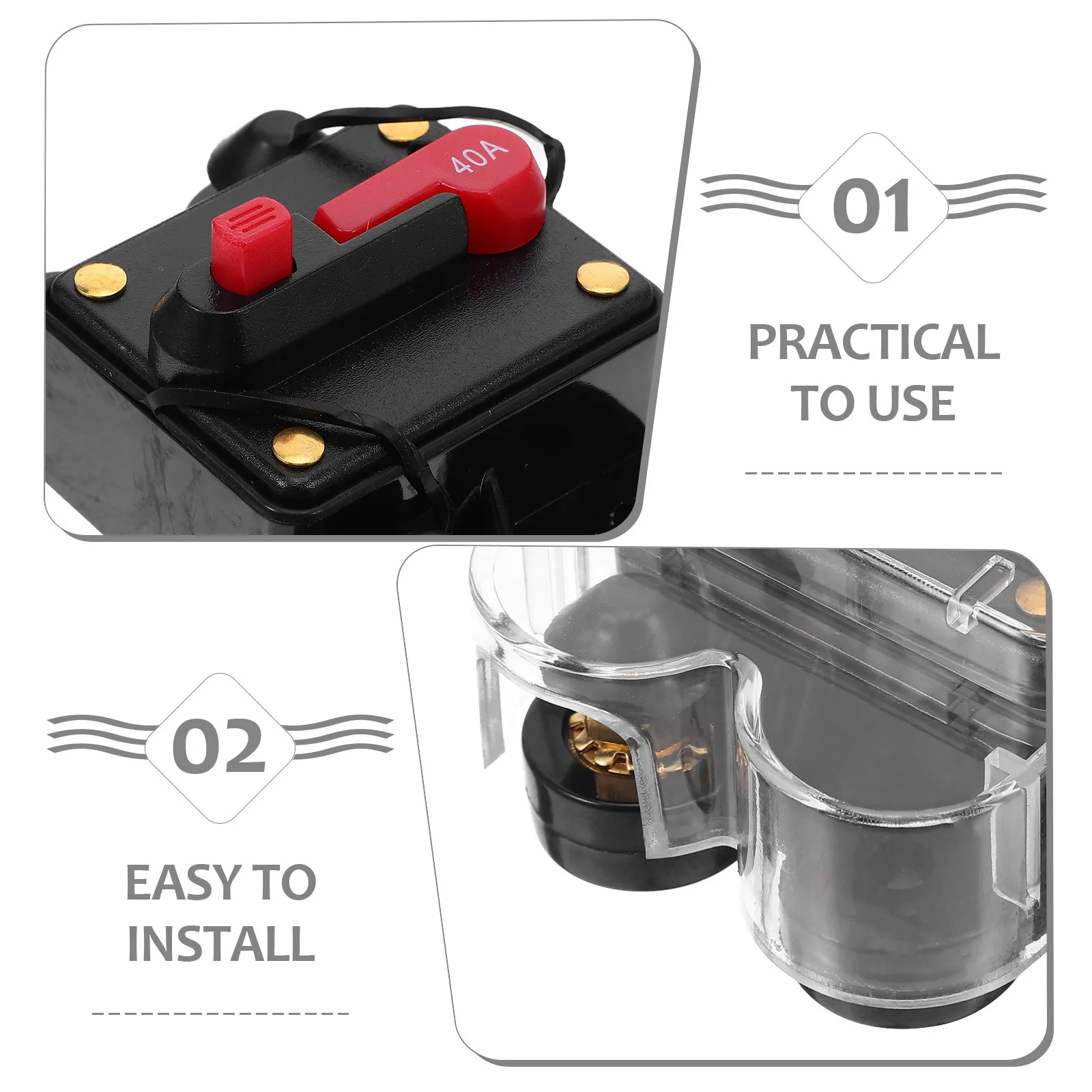 40A

01

PRACTICAL TO USE

02

EASY TO INSTALL