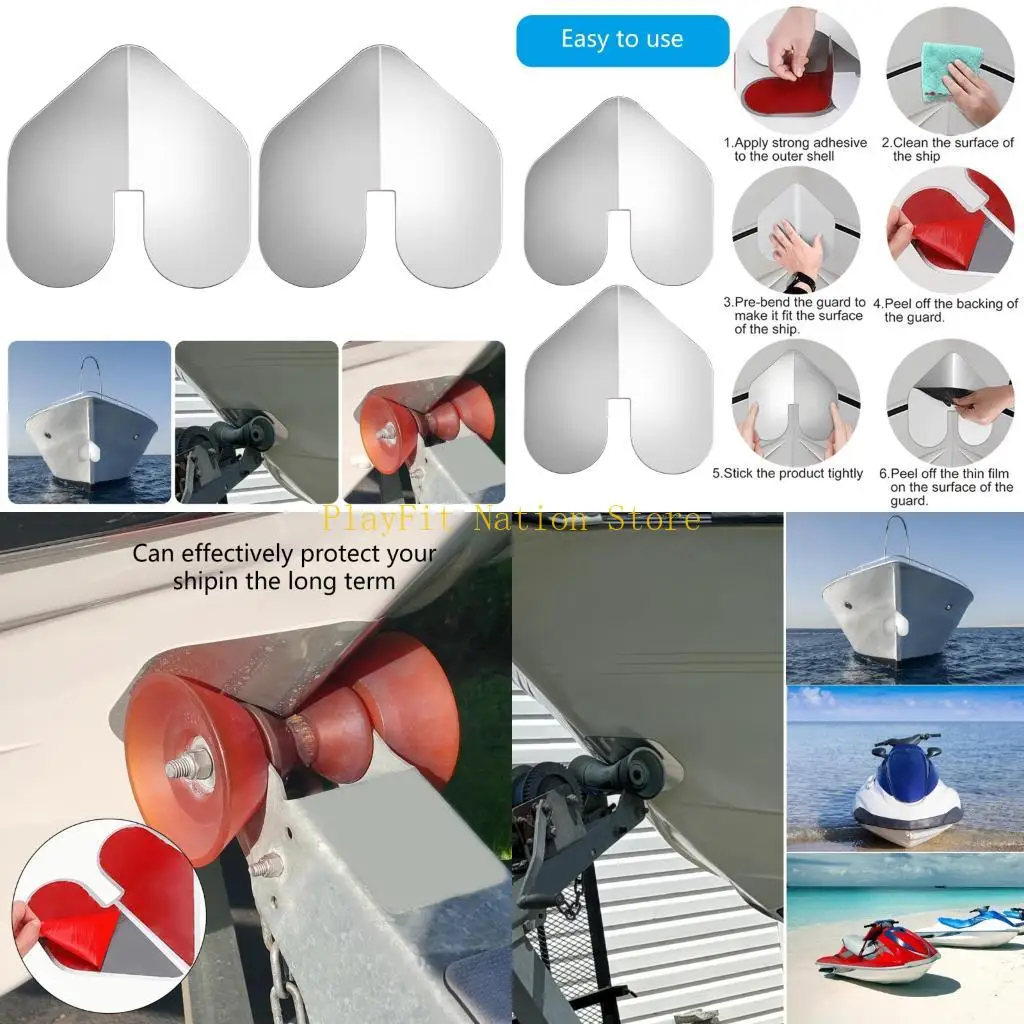 Easy to use

1.Apply strong adhesive to the outer shell

2.Clean the surface of the ship

3.Pre-bend the guard to make it fit the surface of the ship.

4.Peel off the backing of the guard.

5.Stick the product tightly

6.Peel off the thin film on the surface of the guard.

PlayFit Nation Store

Can effectively protect your shipin the long term