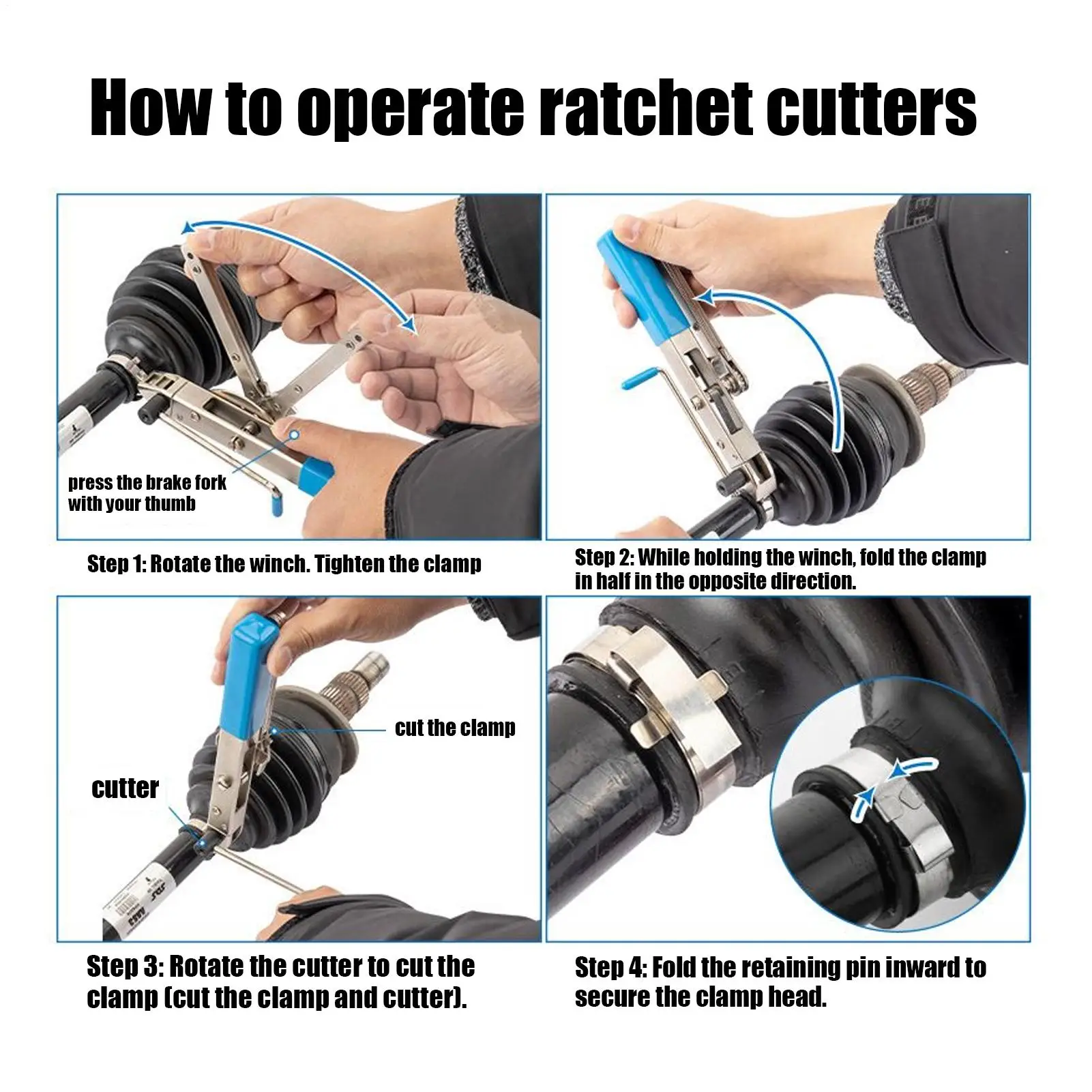 How to operate ratchet cutters

press the brake fork with your thumb

Step 1: Rotate the winch. Tighten the clamp

Step 2: While holding the winch, fold the clamp in half in the opposite direction.

cut the clamp

cutter

Step 3: Rotate the cutter to cut the clamp (cut the clamp and cutter).

Step 4: Fold the retaining pin inward to secure the clamp head.