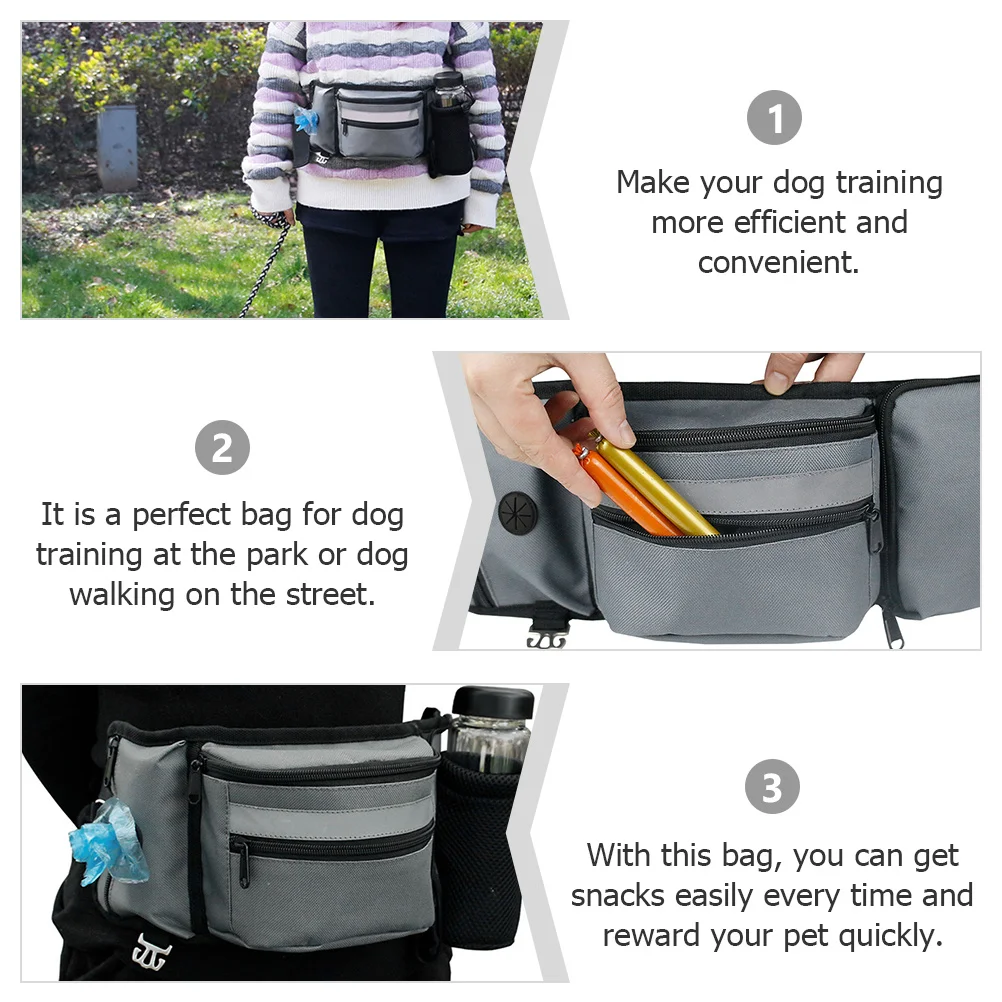 1

Make your dog training more efficient and convenient.

2

It is a perfect bag for dog training at the park or dog walking on the street.

3

With this bag, you can get snacks easily every time and reward your pet quickly.