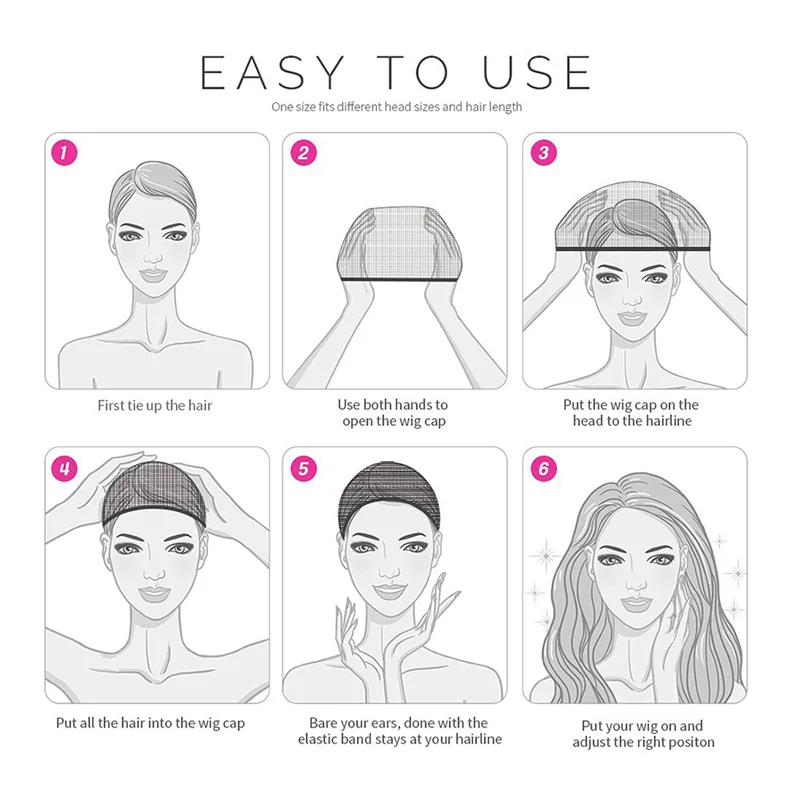 EASY TO USE

One size fits different head sizes and hair length

1

First tie up the hair

2

Use both hands to open the wig cap

3

Put the wig cap on the head to the hairline

4

Put all the hair into the wig cap

5

Bare your ears, done with the elastic band stays at your hairline

6

Put your wig on and adjust the right positon