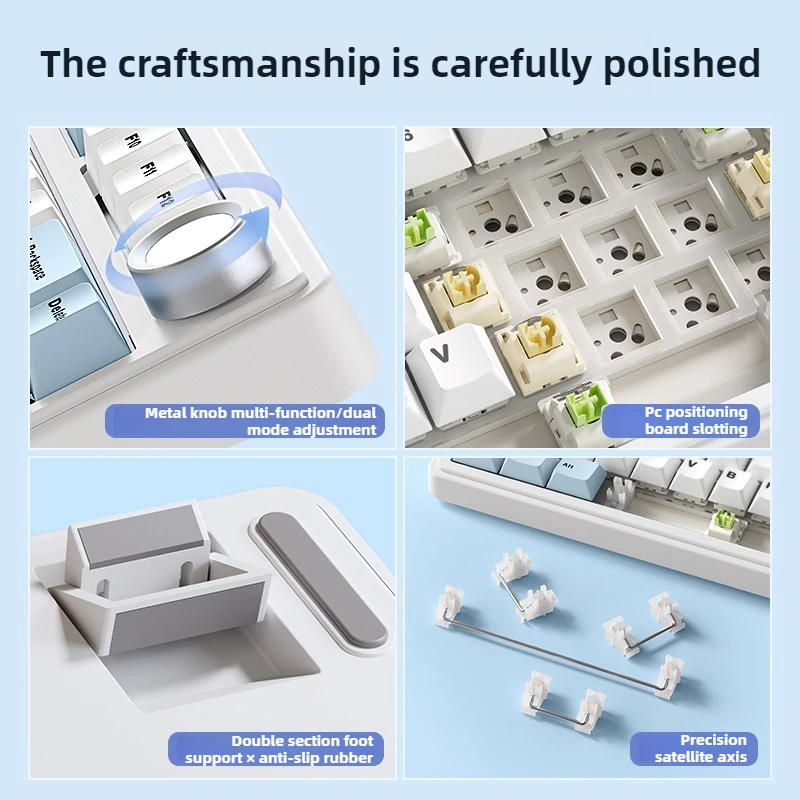 The craftsmanship is carefully polished

F10
F11
F12
Backspace
Delete

Metal knob multi-function/dual mode adjustment

V

Pc positioning board slotting

Double section foot support × anti-slip rubber

Alt
V
B

Precision satellite axis