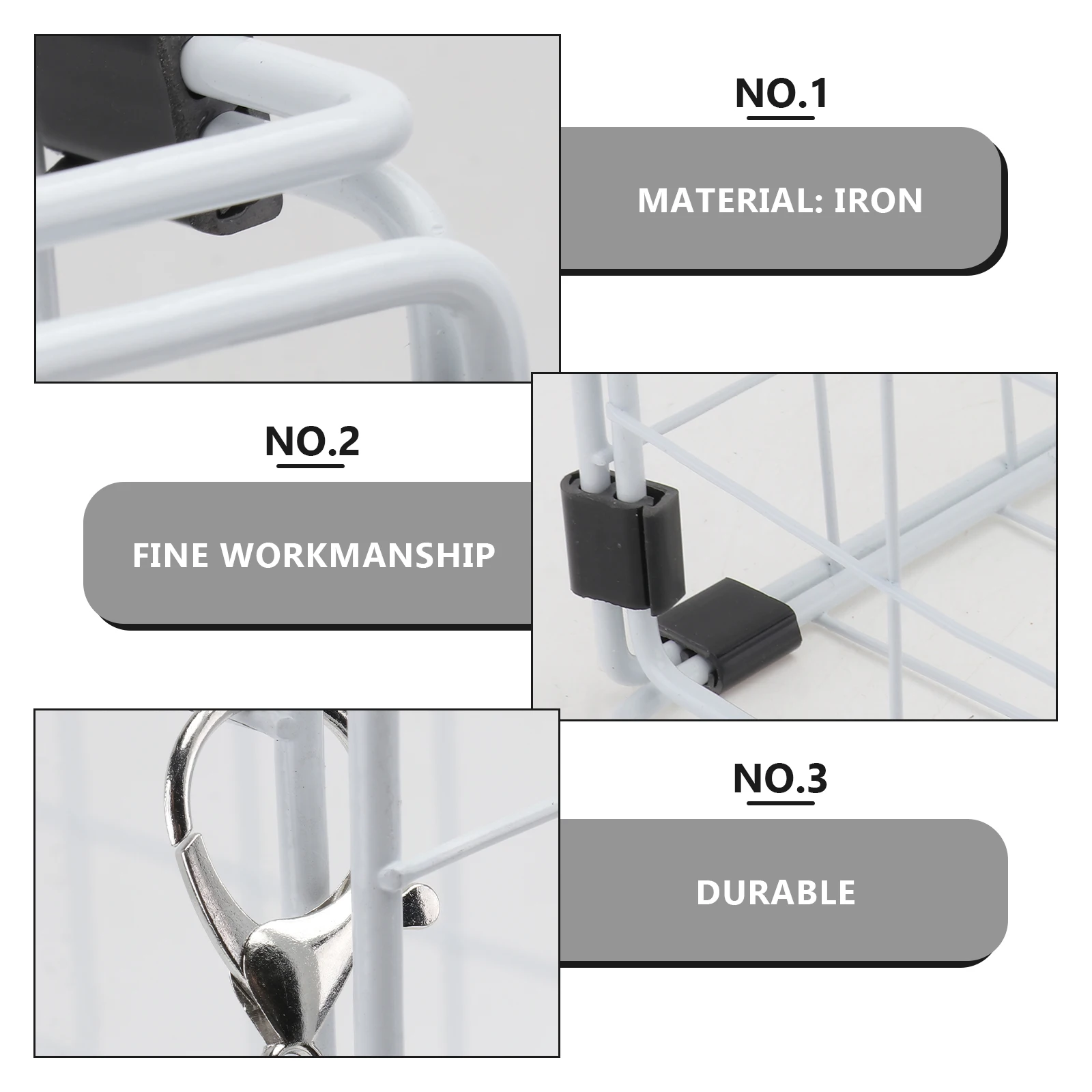 NO.1

MATERIAL: IRON

NO.2

FINE WORKMANSHIP

NO.3

DURABLE