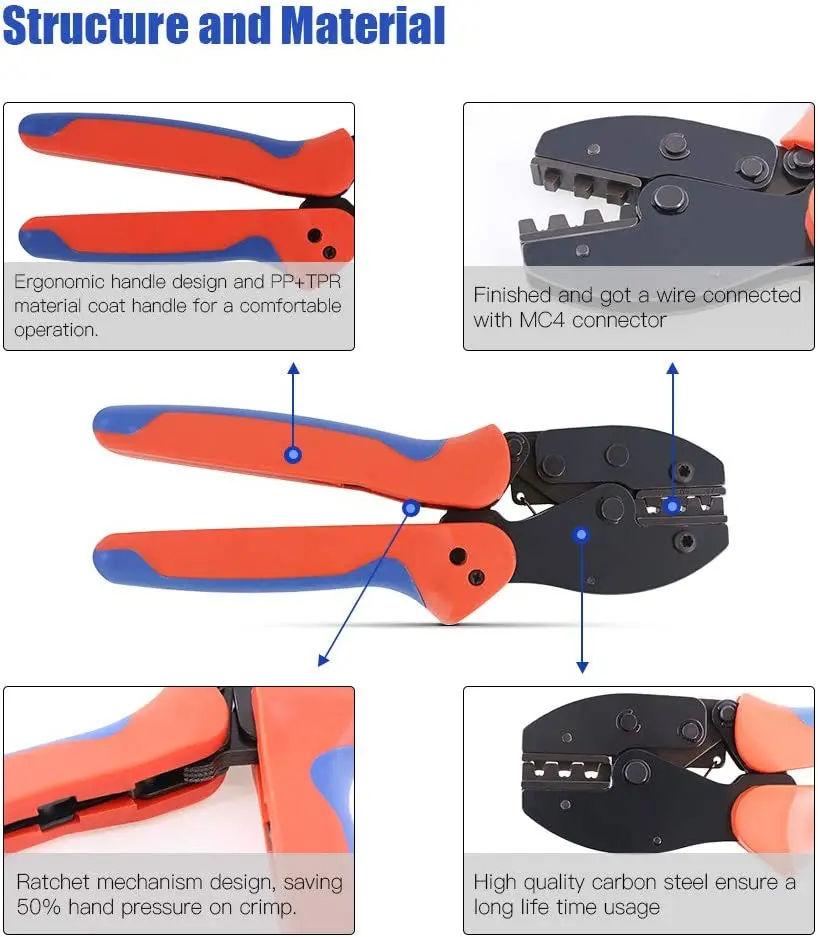 Structure and Material

Ergonomic handle design and PP+TPR material coat handle for a comfortable operation.

Finished and got a wire connected with MC4 connector

Ratchet mechanism design, saving 50% hand pressure on crimp.

High quality carbon steel ensure a long life time usage