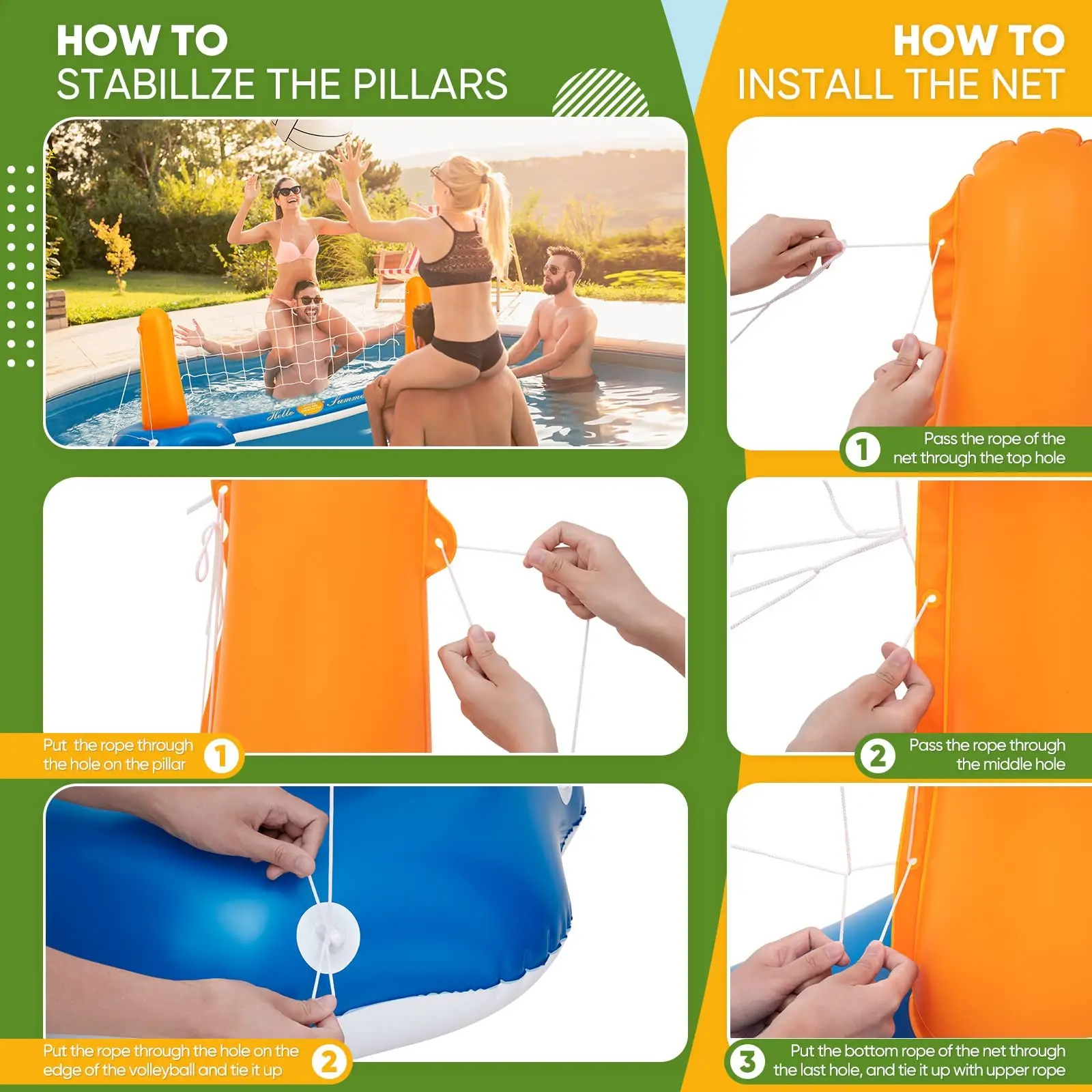 HOW TO
STABILLZE THE PILLARS

Hello Summer

Put the rope through the hole on the pillar 1

Put the rope through the hole on the edge of the volleyball and tie it up 2

HOW TO
INSTALL THE NET

1 Pass the rope of the net through the top hole

2 Pass the rope through the middle hole

3 Put the bottom rope of the net through the last hole, and tie it up with upper rope