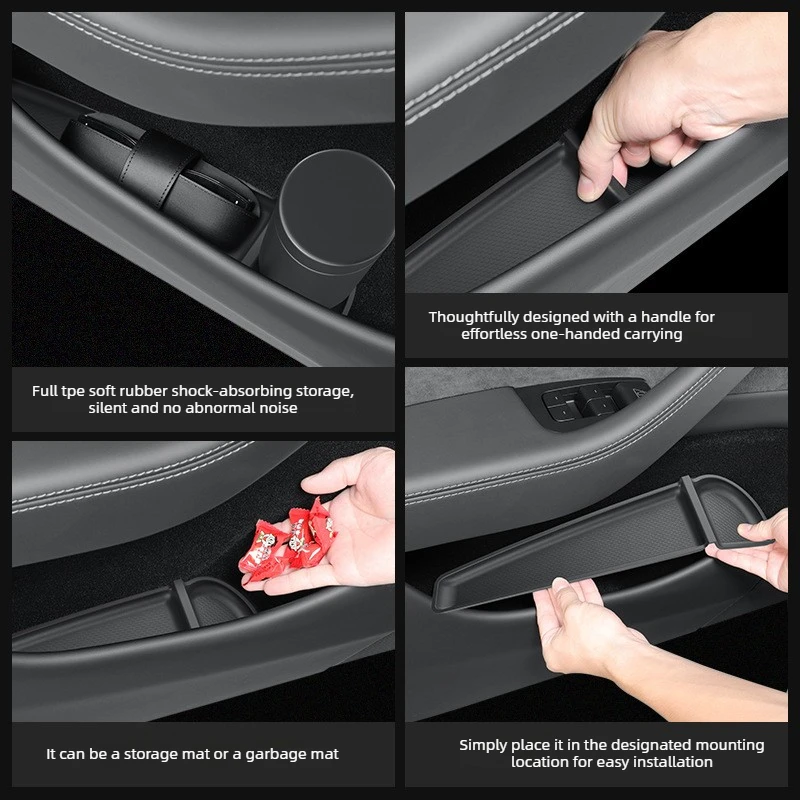 Full tpe soft rubber shock-absorbing storage, silent and no abnormal noise

It can be a storage mat or a garbage mat

Thoughtfully designed with a handle for effortless one-handed carrying

Simply place it in the designated mounting location for easy installation