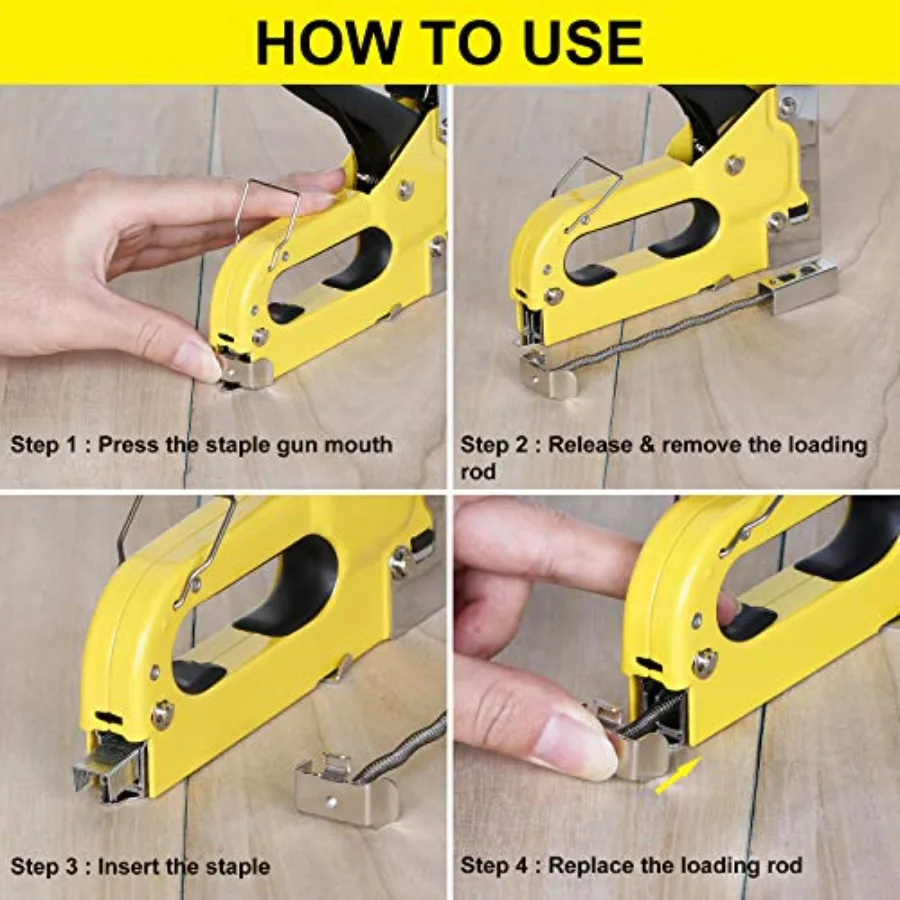 HOW TO USE

Step 1 : Press the staple gun mouth

Step 2 : Release & remove the loading rod

Step 3 : Insert the staple

Step 4 : Replace the loading rod