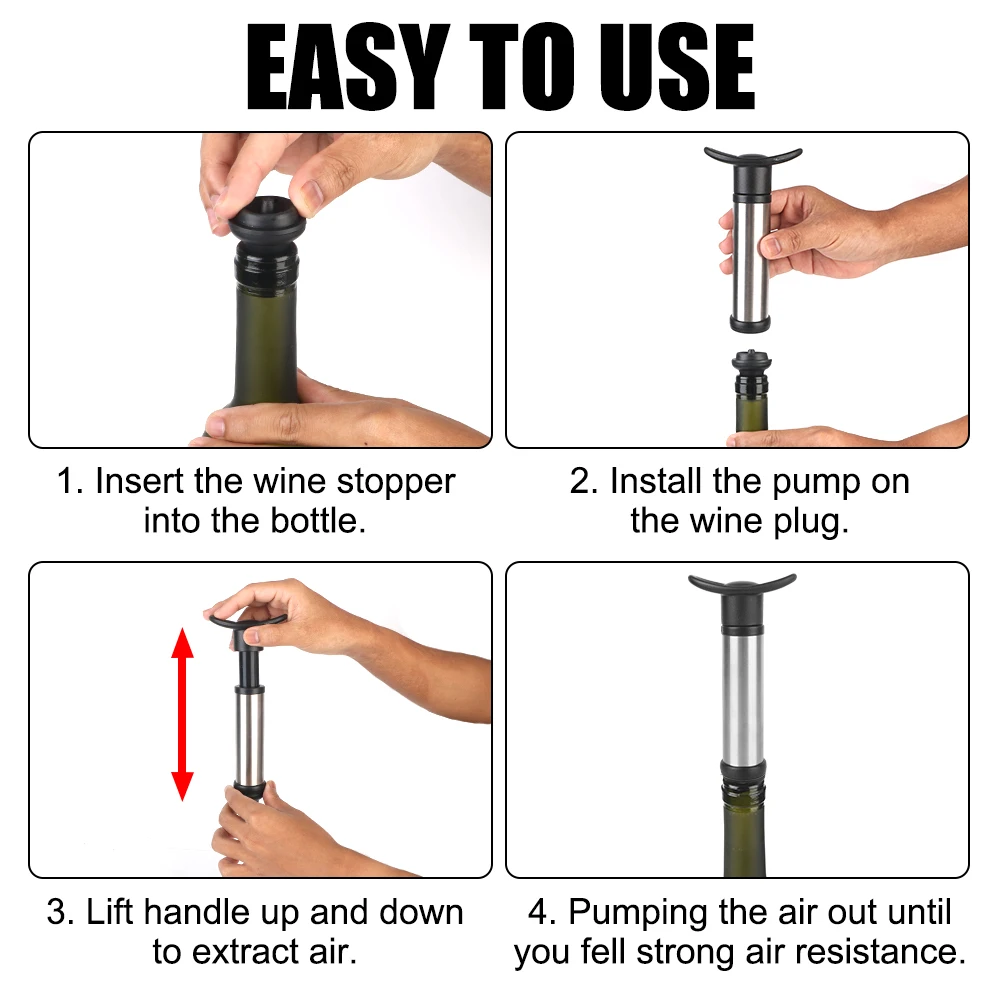 EASY TO USE

1. Insert the wine stopper into the bottle.

2. Install the pump on the wine plug.

3. Lift handle up and down to extract air.

4. Pumping the air out until you fell strong air resistance.