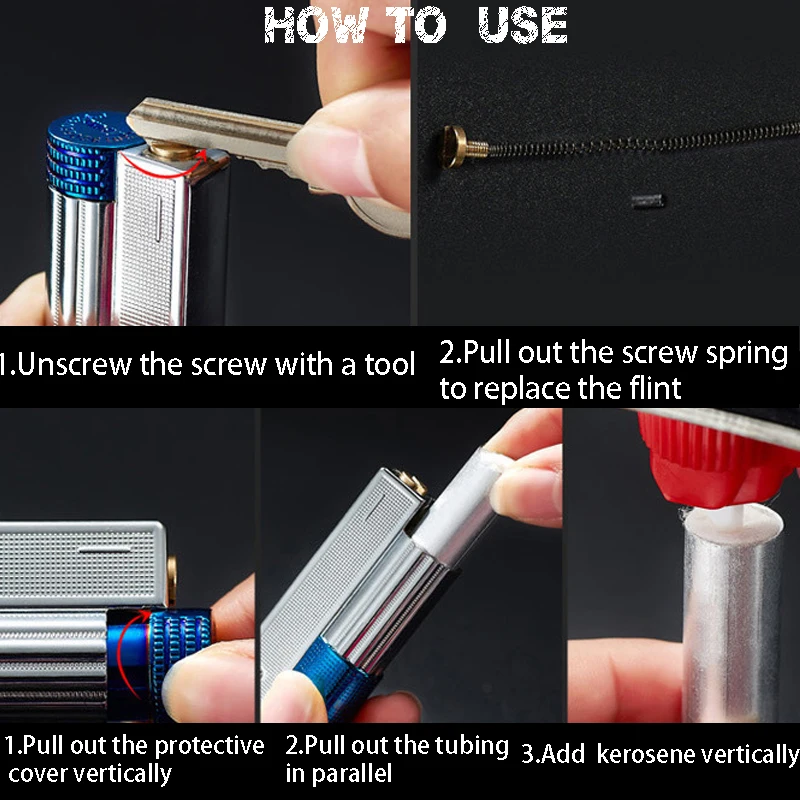 HOW TO USE

1.Unscrew the screw with a tool

2.Pull out the screw spring to replace the flint

1.Pull out the protective cover vertically

2.Pull out the tubing in parallel

3.Add kerosene vertically