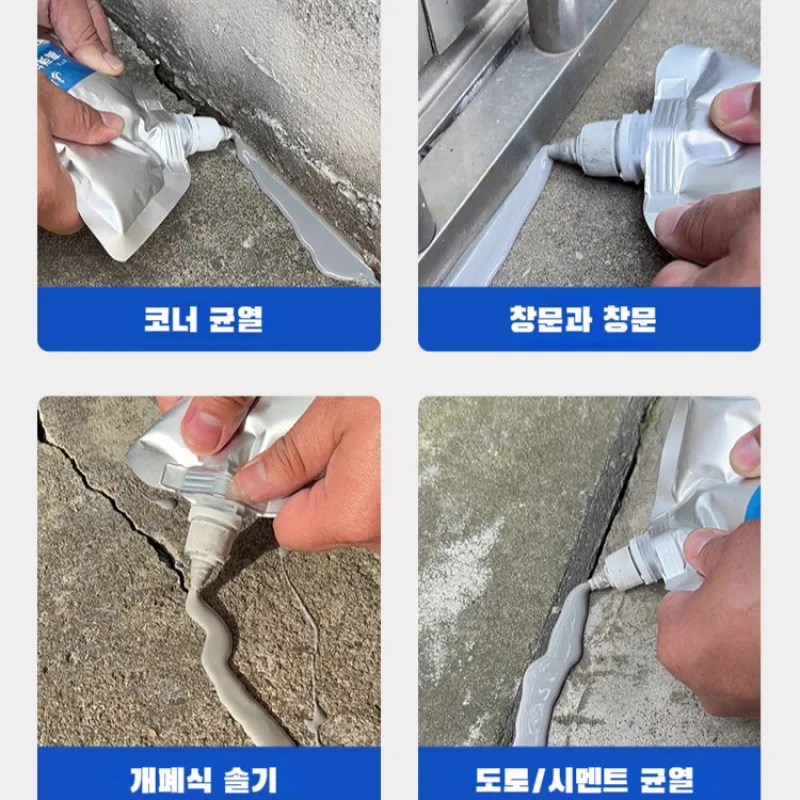 코너 균열

창문과 창문

개폐식 솔기

도로/시멘트 균열