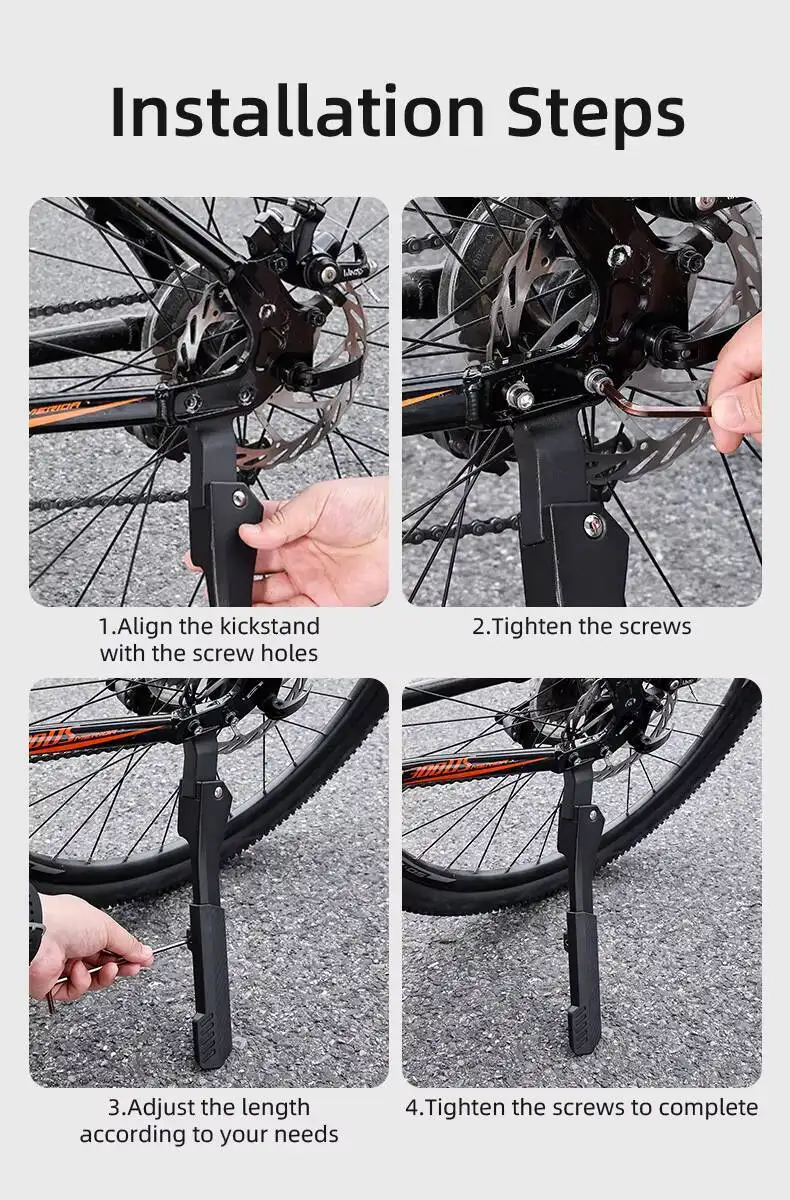 Installation Steps

1.Align the kickstand with the screw holes

2.Tighten the screws

3.Adjust the length according to your needs

4.Tighten the screws to complete